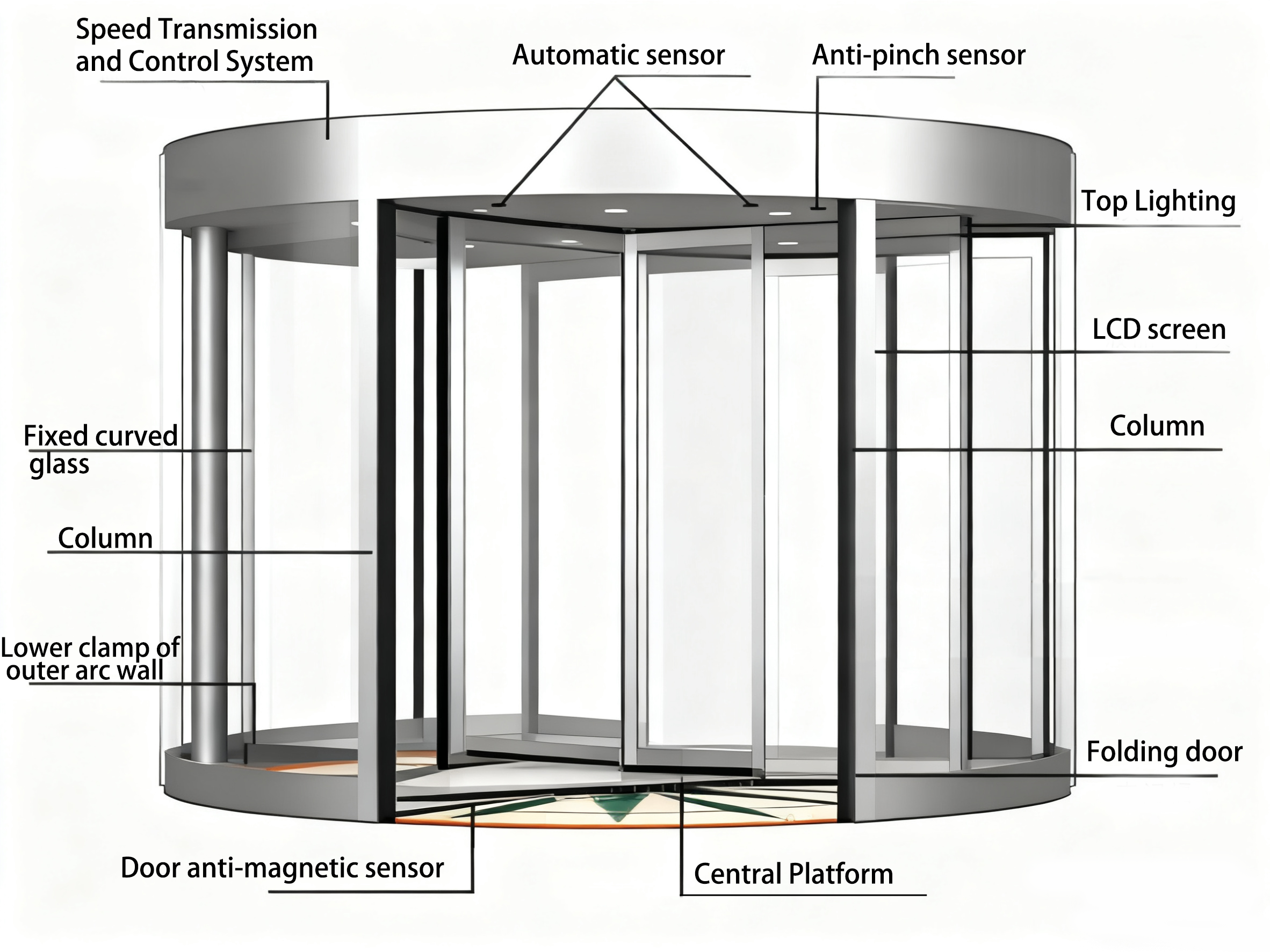 Speed Transmission and Control System

Automatic sensor

Anti-pinch sensor

Top Lighting

LCD screen

Column

Fixed curved glass

Column

Lower clamp of outer arc wall

Folding door

Door anti-magnetic sensor

Central Platform