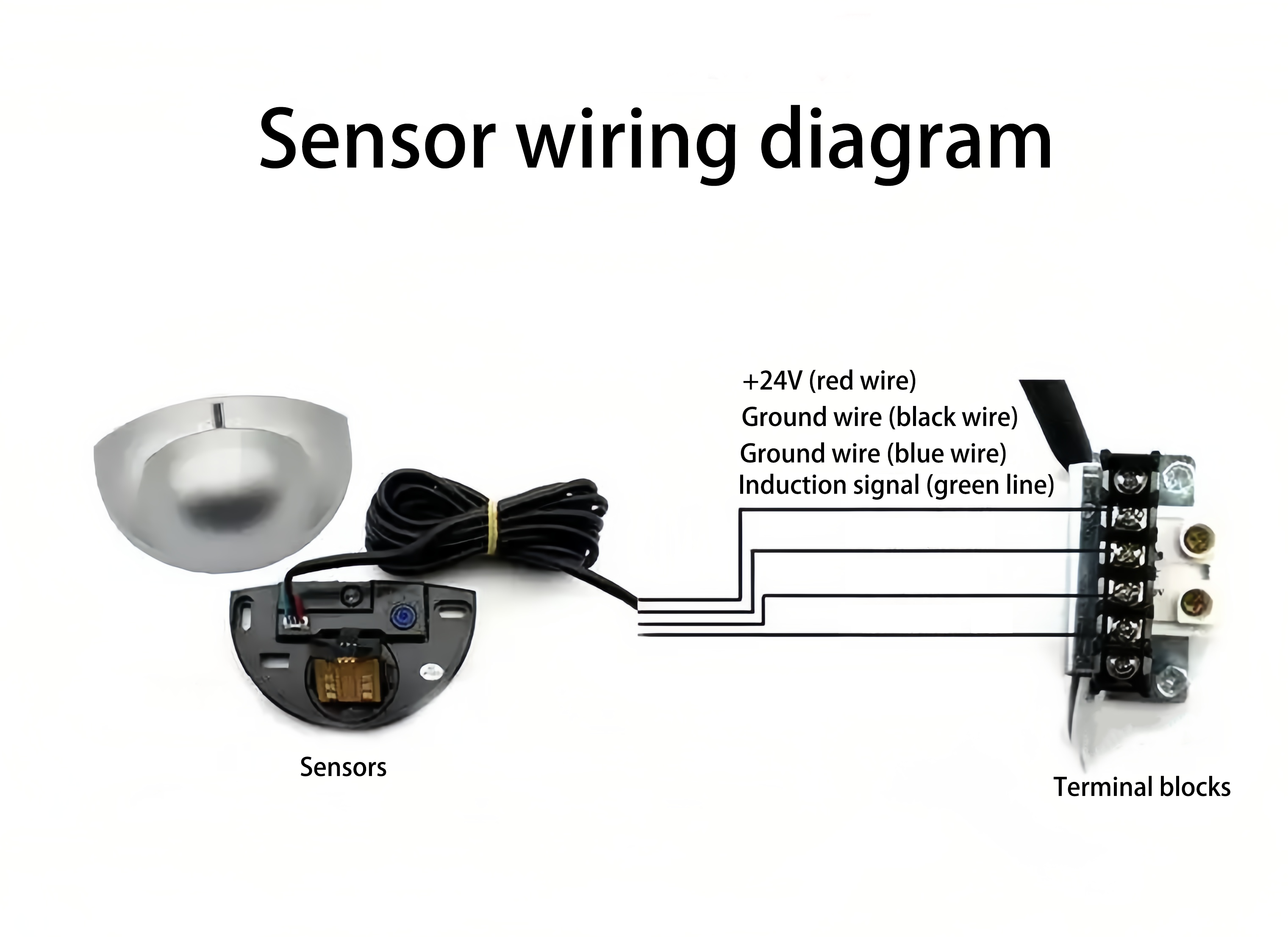 Sensor wiring diagram

+24V (red wire)
Ground wire (black wire)
Ground wire (blue wire)
Induction signal (green line)

Sensors

Terminal blocks