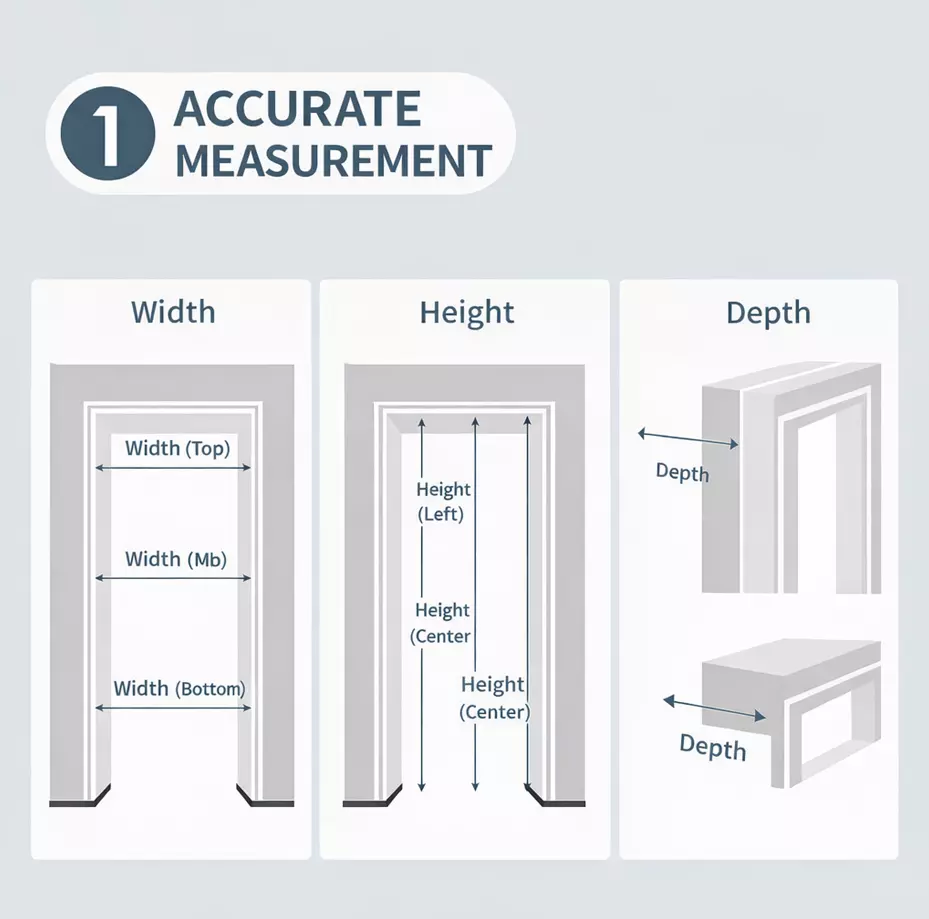 1 ACCURATE MEASUREMENT

Width

Width (Top)

Width (Mb)

Width (Bottom)

Height

Height (Left)

Height (Center

Height (Center)

Depth

Depth

Depth