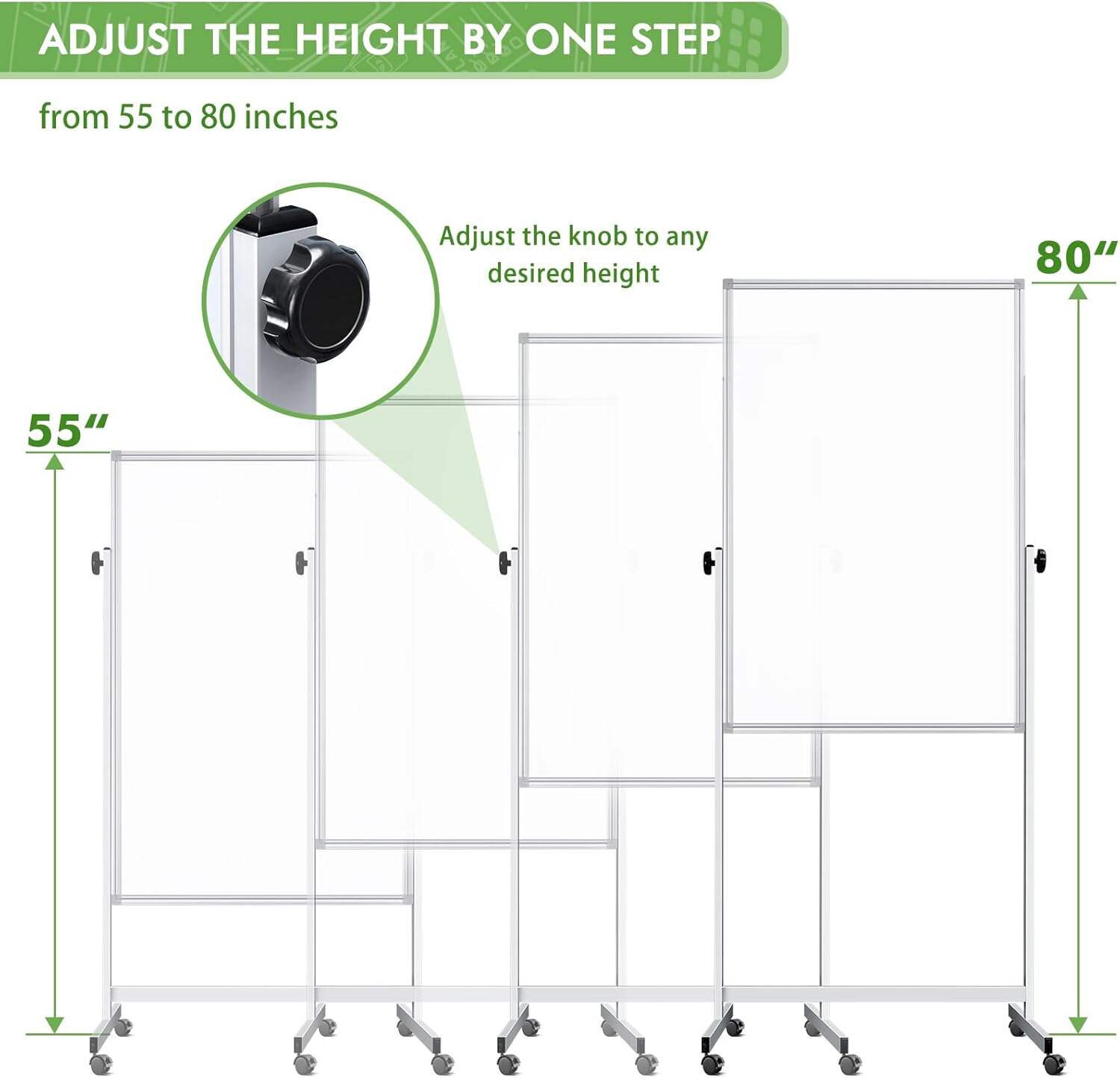 ADJUST THE HEIGHT BY ONE STEP

from 55 to 80 inches

Adjust the knob to any desired height

80“

55“