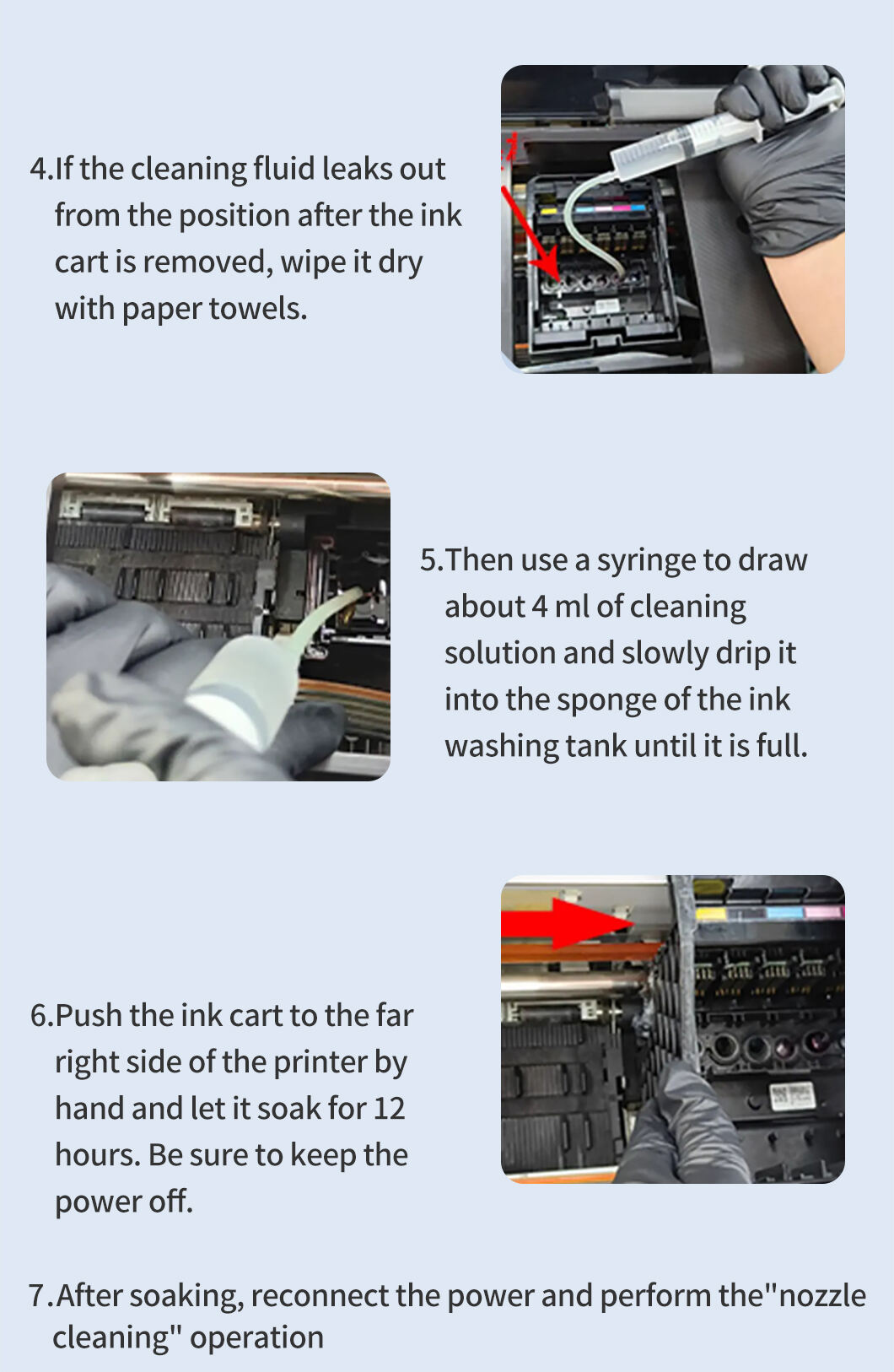 4.If the cleaning fluid leaks out from the position after the ink cart is removed, wipe it dry with paper towels.

5.Then use a syringe to draw about 4 ml of cleaning solution and slowly drip it into the sponge of the ink washing tank until it is full.

6.Push the ink cart to the far right side of the printer by hand and let it soak for 12 hours. Be sure to keep the power off.

7.After soaking, reconnect the power and perform the"nozzle cleaning" operation