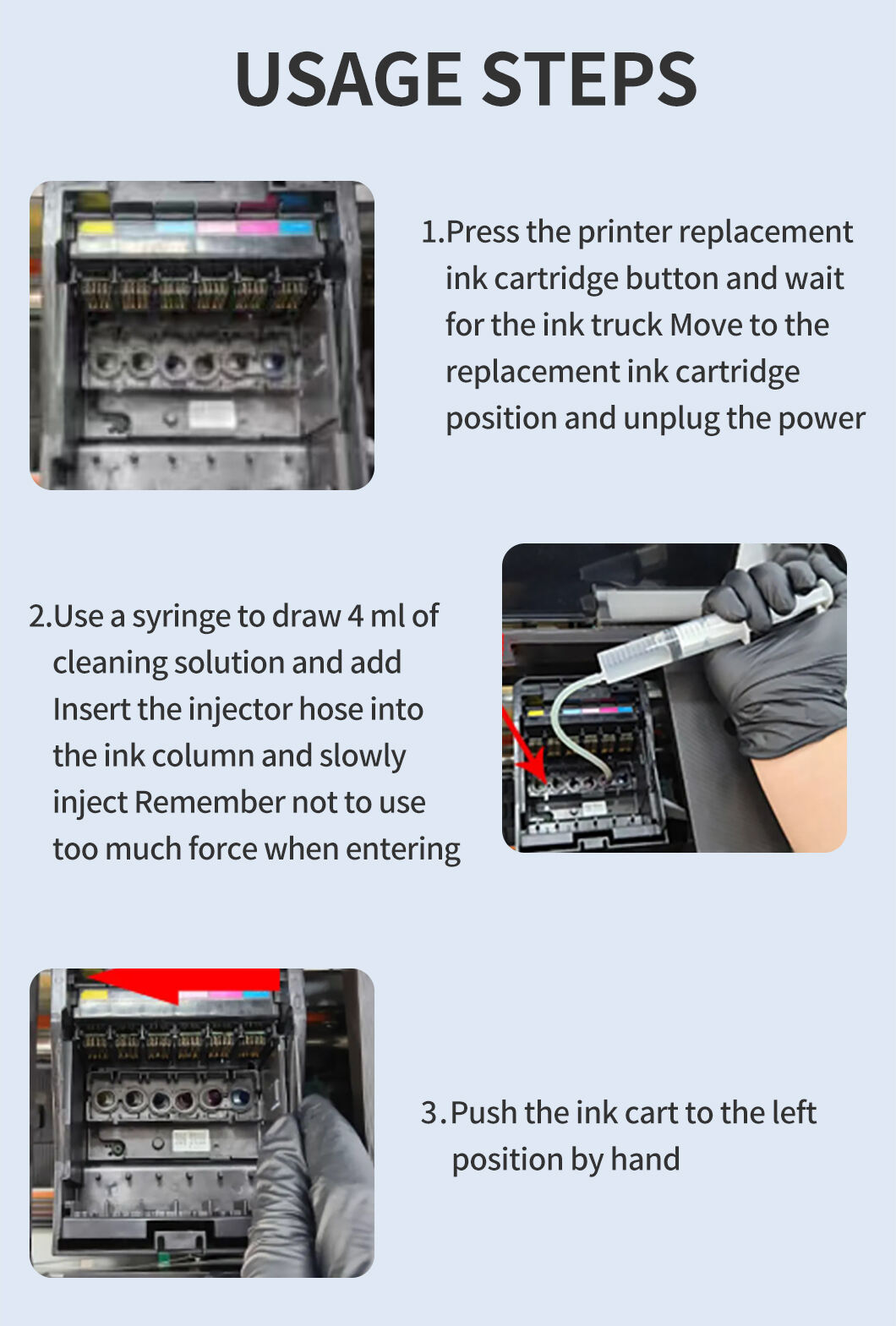 USAGE STEPS

1.Press the printer replacement ink cartridge button and wait for the ink truck Move to the replacement ink cartridge position and unplug the power

2.Use a syringe to draw 4 ml of cleaning solution and add Insert the injector hose into the ink column and slowly inject Remember not to use too much force when entering

3.Push the ink cart to the left position by hand