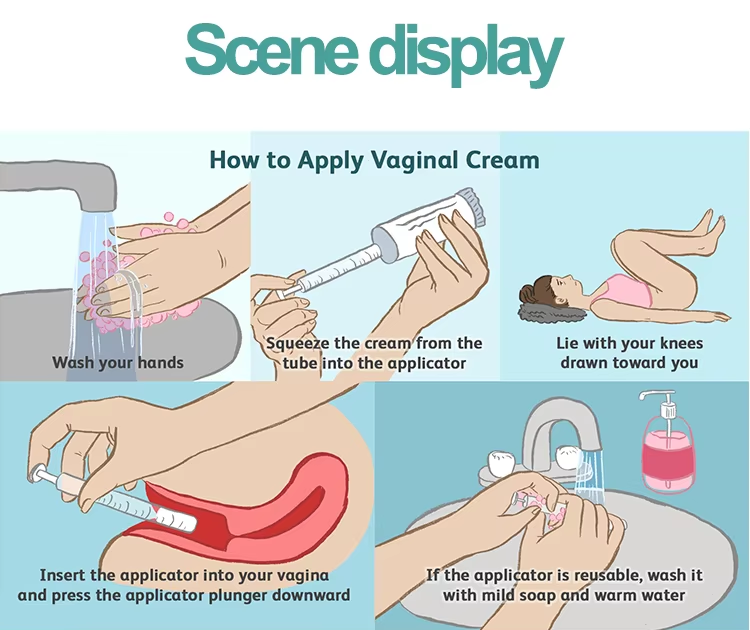 Scene display

How to Apply Vaginal Cream

Wash your hands

Squeeze the cream from the tube into the applicator

Lie with your knees drawn toward you

Insert the applicator into your vagina and press the applicator plunger downward

If the applicator is reusable, wash it with mild soap and warm water