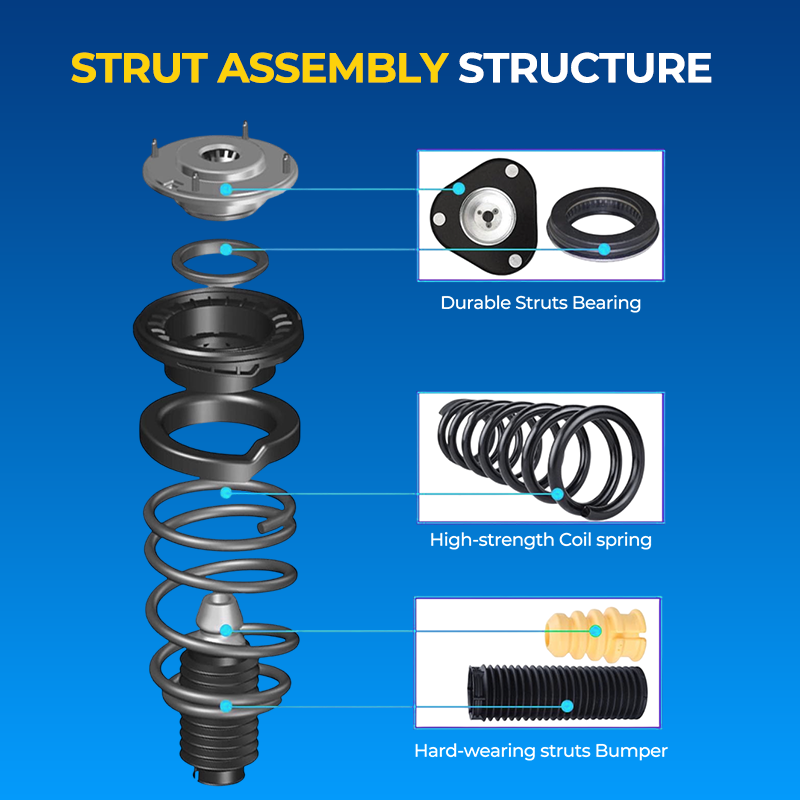 STRUT ASSEMBLY STRUCTURE

Durable Struts Bearing

High-strength Coil spring

Hard-wearing struts Bumper