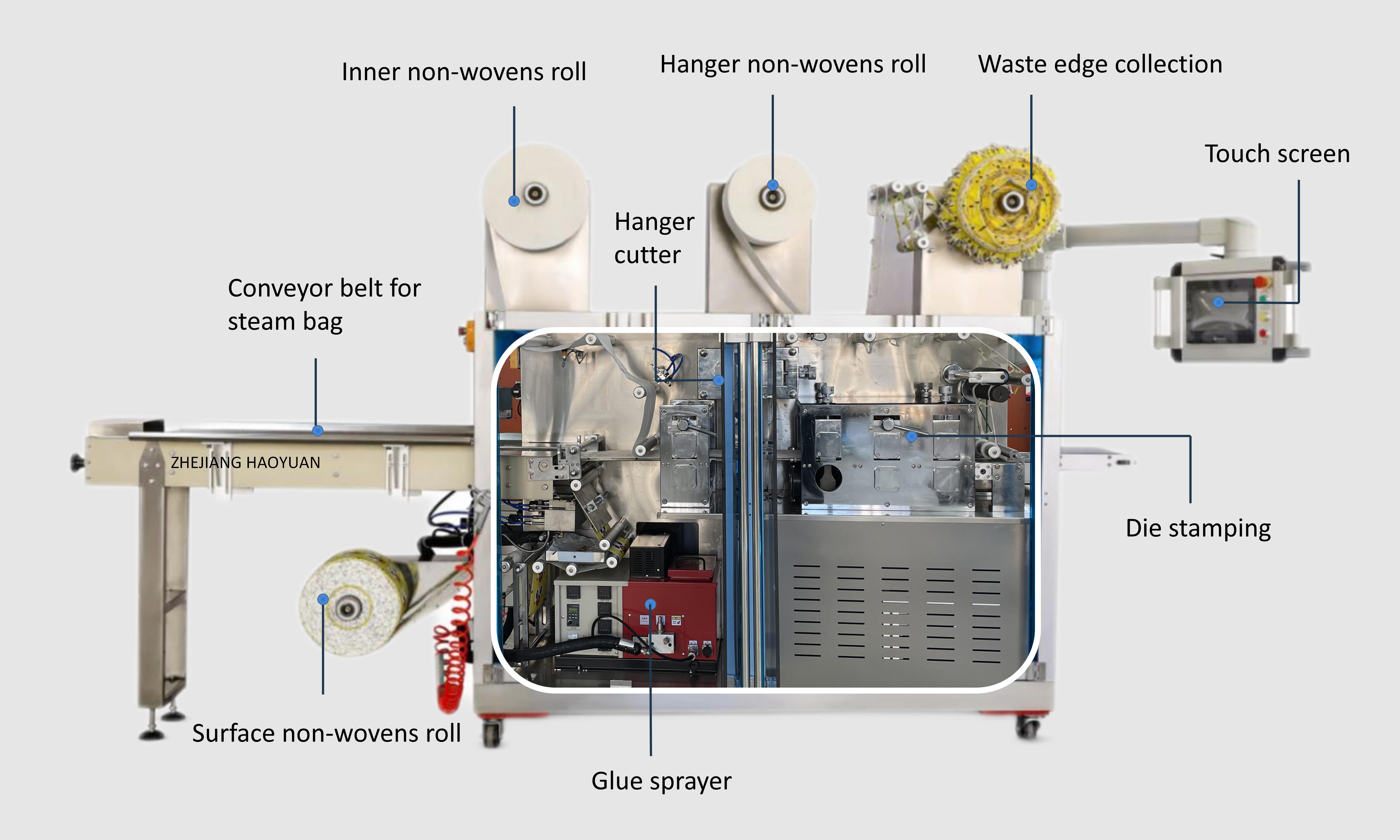 Inner non-wovens roll

Hanger non-wovens roll

Waste edge collection

Touch screen

Hanger cutter

Conveyor belt for steam bag

ZHEJIANG HAOYUAN

Die stamping

Surface non-wovens roll

Glue sprayer