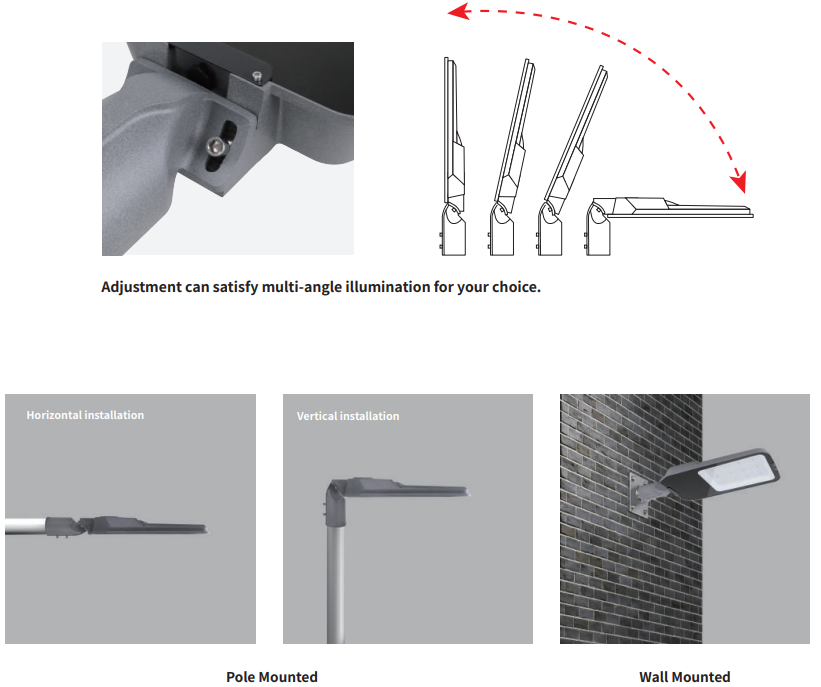 Adjustment can satisfy multi-angle illumination for your choice.

Horizontal installation

Vertical installation

Pole Mounted

Wall Mounted