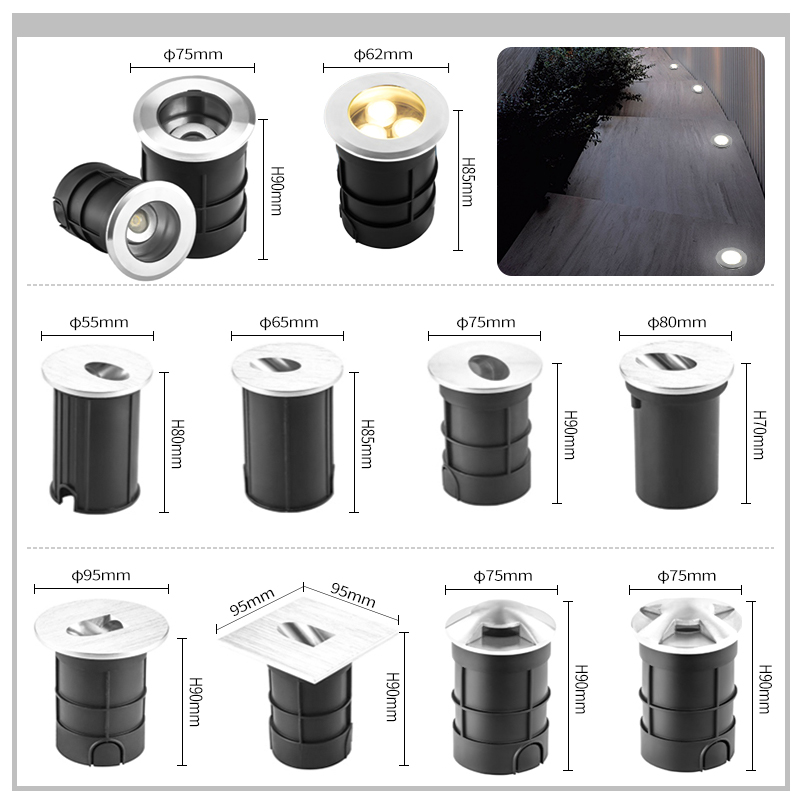 ϕ75mm
H90mm
ϕ62mm
H85mm
ϕ55mm
H80mm
ϕ65mm
H85mm
ϕ75mm
H90mm
ϕ80mm
H70mm
ϕ95mm
H90mm
95mm
95mm
H90mm
ϕ75mm
H90mm
ϕ75mm
H90mm