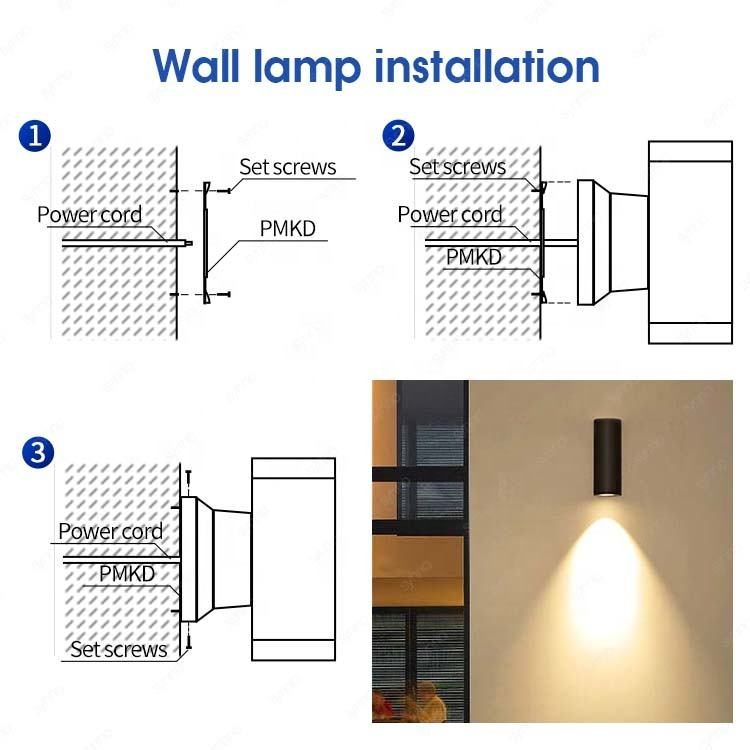 Wall lamp installation

1
Set screws
Power cord
PMKD

2
Set screws
Power cord
PMKD

3
Power cord
PMKD
Set screws