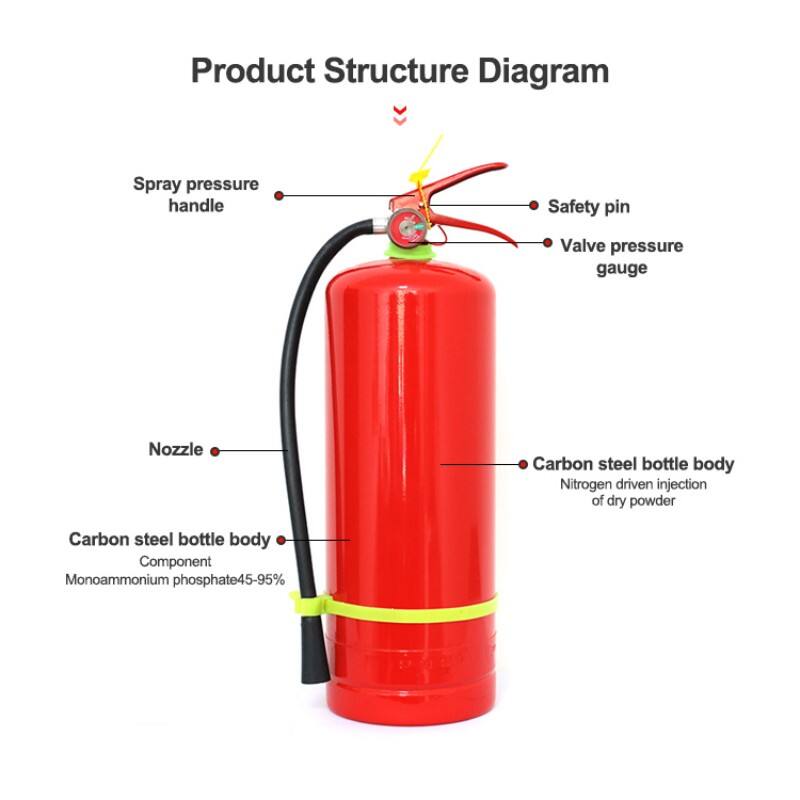 Product Structure Diagram

Spray pressure handle

Safety pin

Valve pressure gauge

Nozzle

Carbon steel bottle body
Nitrogen driven injection of dry powder

Carbon steel bottle body
Component
Monoammonium phosphate45-95%