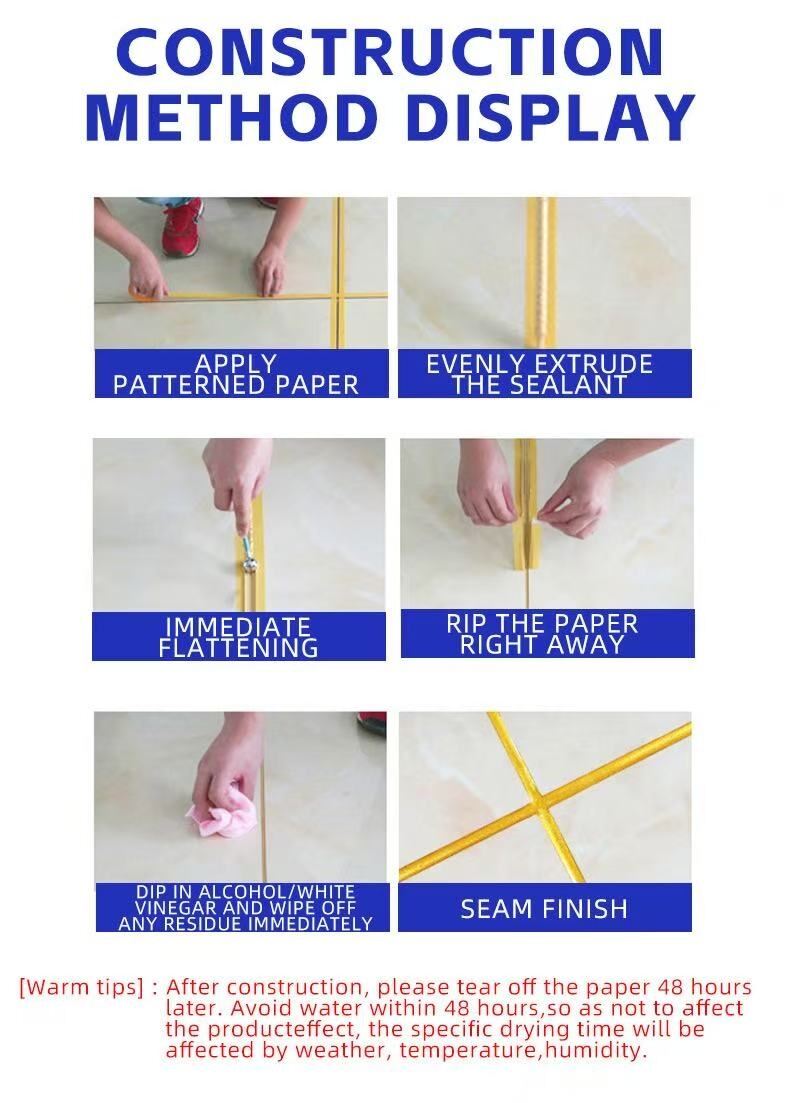 CONSTRUCTION METHOD DISPLAY

APPLY PATTERNED PAPER

EVENLY EXTRUDE THE SEALANT

IMMEDIATE FLATTENING

RIP THE PAPER RIGHT AWAY

DIP IN ALCOHOL/WHITE VINEGAR AND WIPE OFF ANY RESIDUE IMMEDIATELY

SEAM FINISH

[Warm tips] : After construction, please tear off the paper 48 hours later. Avoid water within 48 hours,so as not to affect the producteffect, the specific drying time will be affected by weather, temperature,humidity.