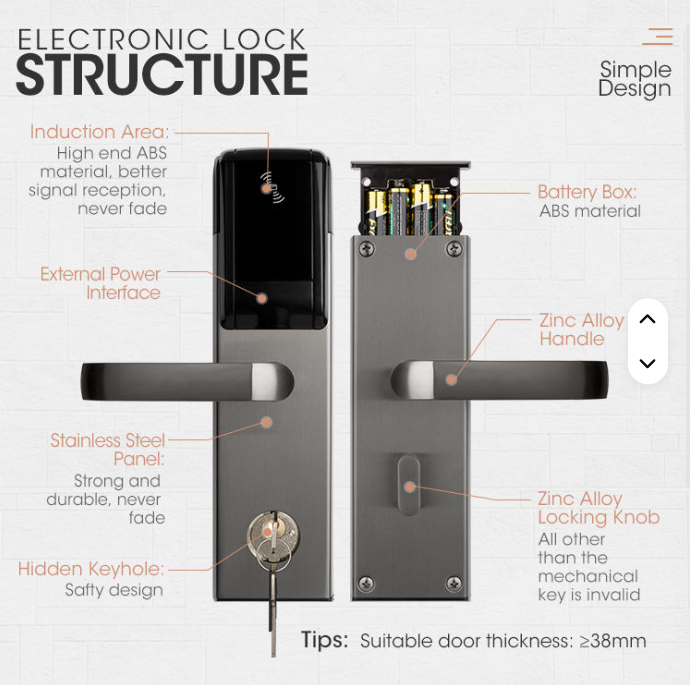 ELECTRONIC LOCK
STRUCTURE

Simple Design

Induction Area:
High end ABS material, better signal reception, never fade

External Power Interface

Stainless Steel Panel:
Strong and durable, never fade

Hidden Keyhole:
Safty design

Battery Box:
ABS material

Zinc Alloy Handle

Zinc Alloy Locking Knob
All other than the mechanical key is invalid

Tips: Suitable door thickness: ≥38mm