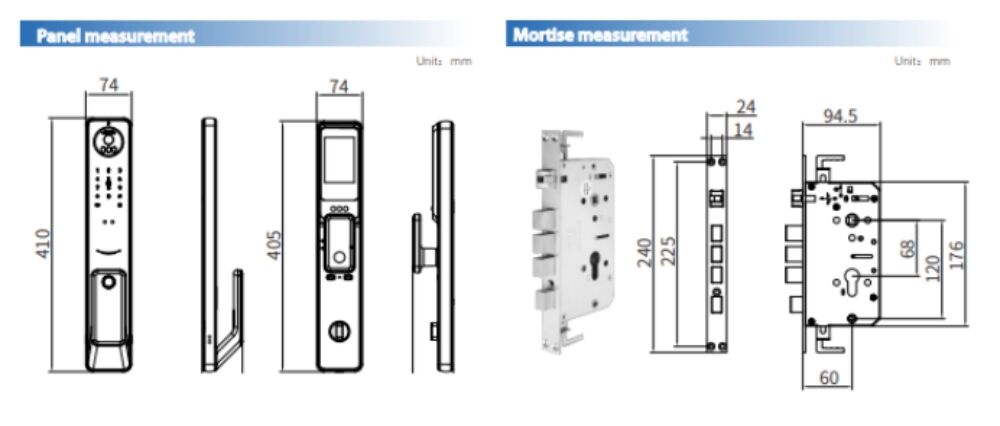 Panel measurement

Unit: mm

74

410

74

405

Mortise measurement

Unit: mm

24

14

240

225

94.5

68

120

176

60