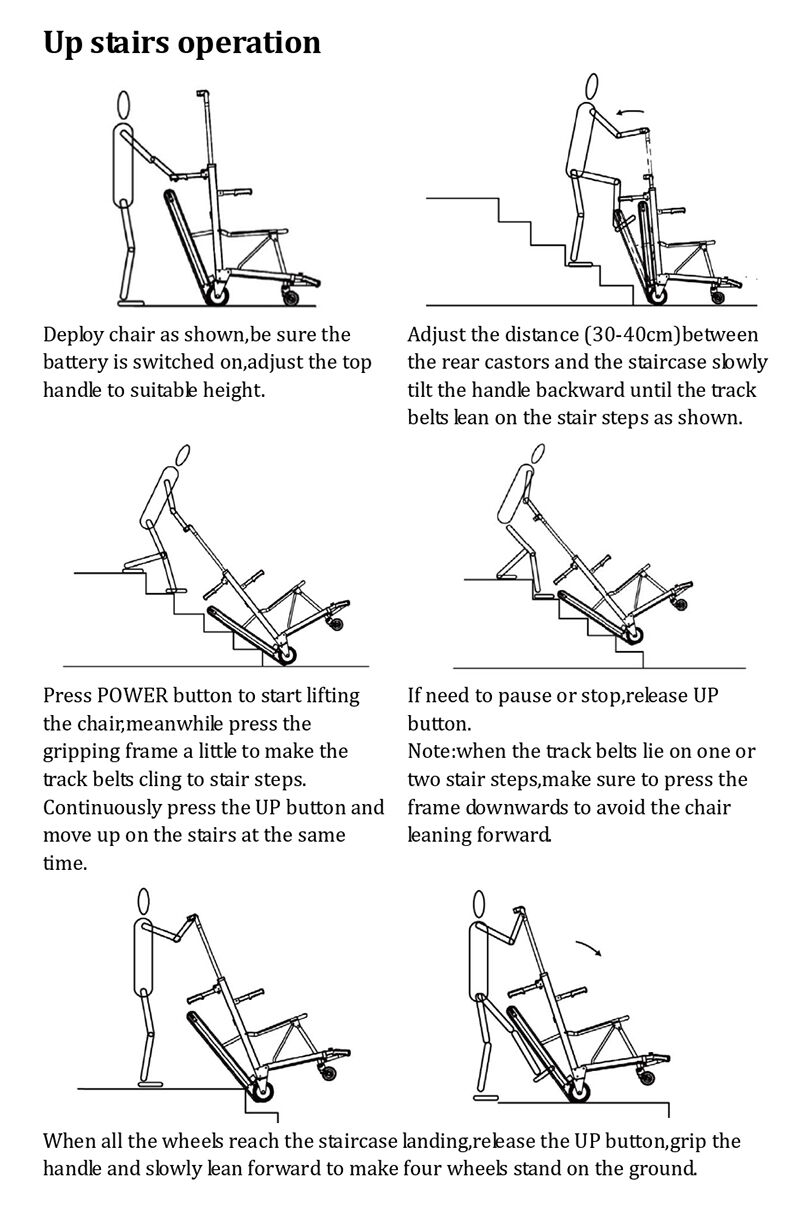 Up stairs operation

Deploy chair as shown,be sure the battery is switched on,adjust the top handle to suitable height.

Adjust the distance (30-40cm)between the rear castors and the staircase slowly tilt the handle backward until the track belts lean on the stair steps as shown.

Press POWER button to start lifting the chair,meanwhile press the gripping frame a little to make the track belts cling to stair steps. Continuously press the UP button and move up on the stairs at the same time.

If need to pause or stop,release UP button.
Note:when the track belts lie on one or two stair steps,make sure to press the frame downwards to avoid the chair leaning forward.

When all the wheels reach the staircase landing,release the UP button,grip the handle and slowly lean forward to make four wheels stand on the ground.