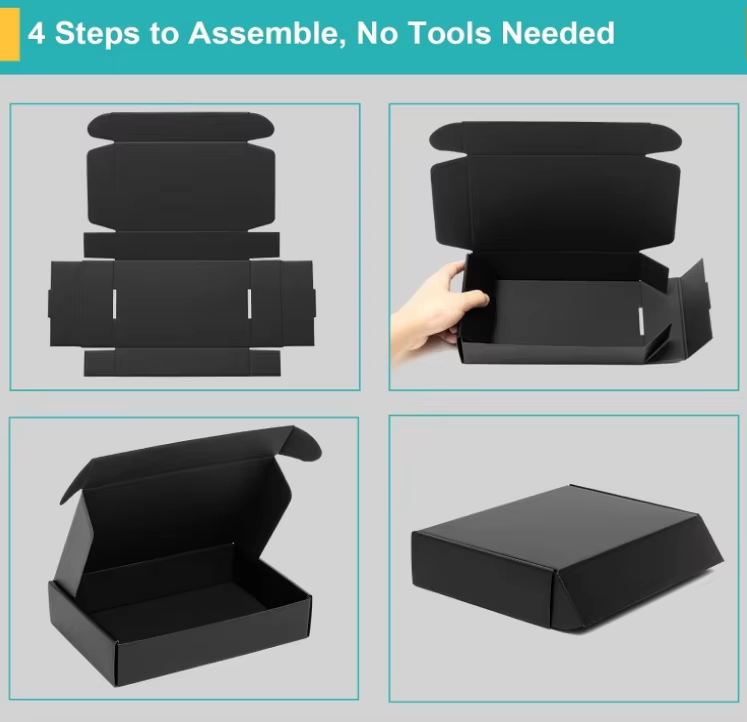 4 Steps to Assemble, No Tools Needed