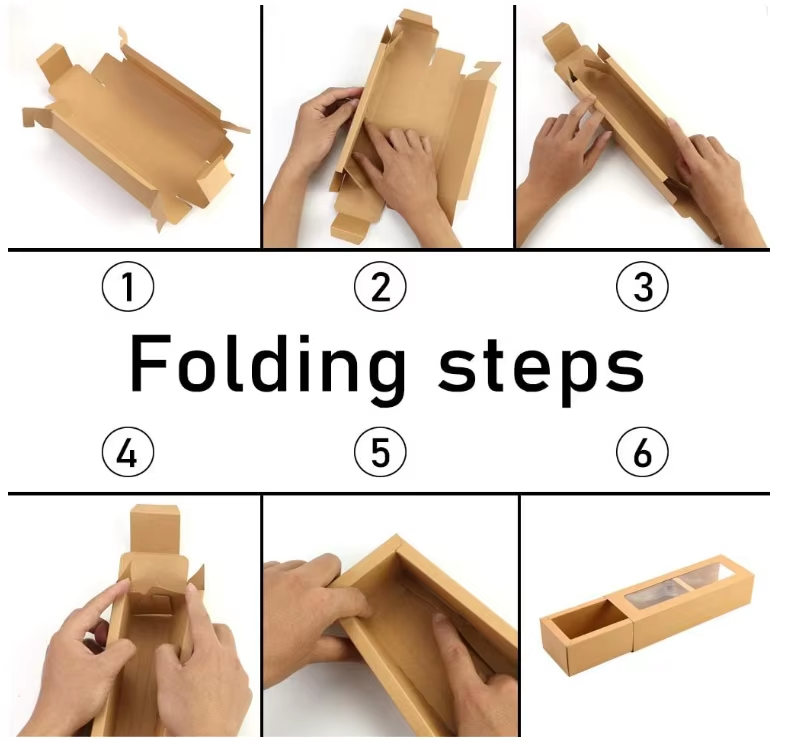 ①
②
③

Folding steps

④
⑤
⑥