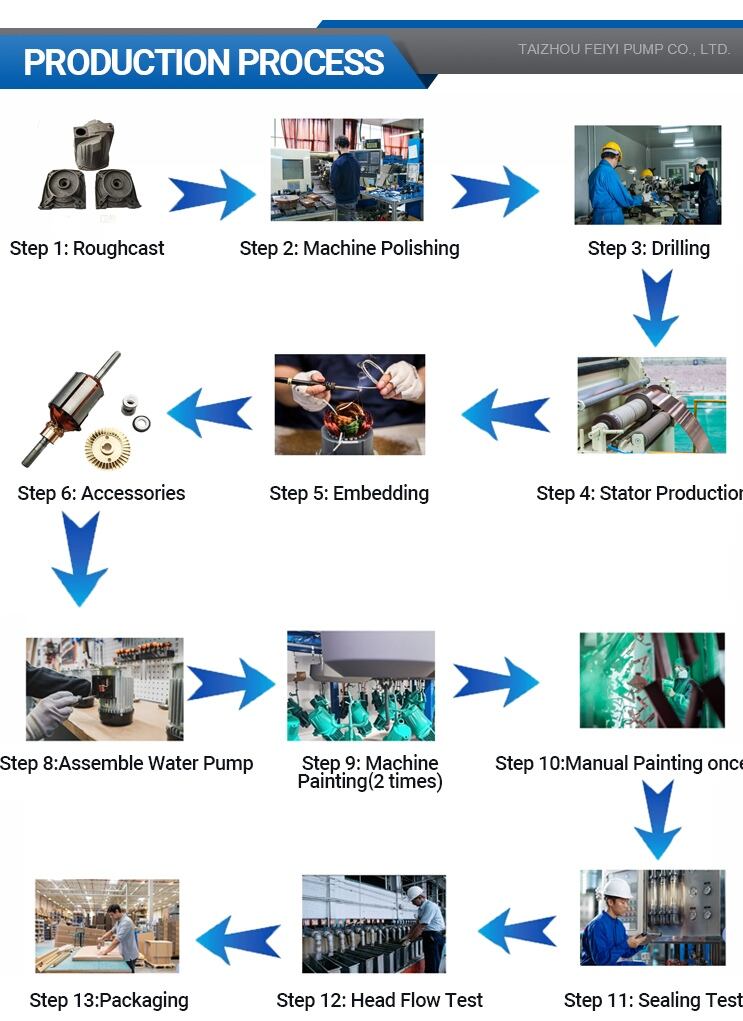 PRODUCTION PROCESS

TAIZHOU FEIYI PUMP CO., LTD.

Step 1: Roughcast

Step 2: Machine Polishing

Step 3: Drilling

Step 4: Stator Production

Step 5: Embedding

Step 6: Accessories

Step 8:Assemble Water Pump

Step 9: Machine Painting(2 times)

Step 10:Manual Painting once

Step 11: Sealing Test

Step 12: Head Flow Test

Step 13:Packaging