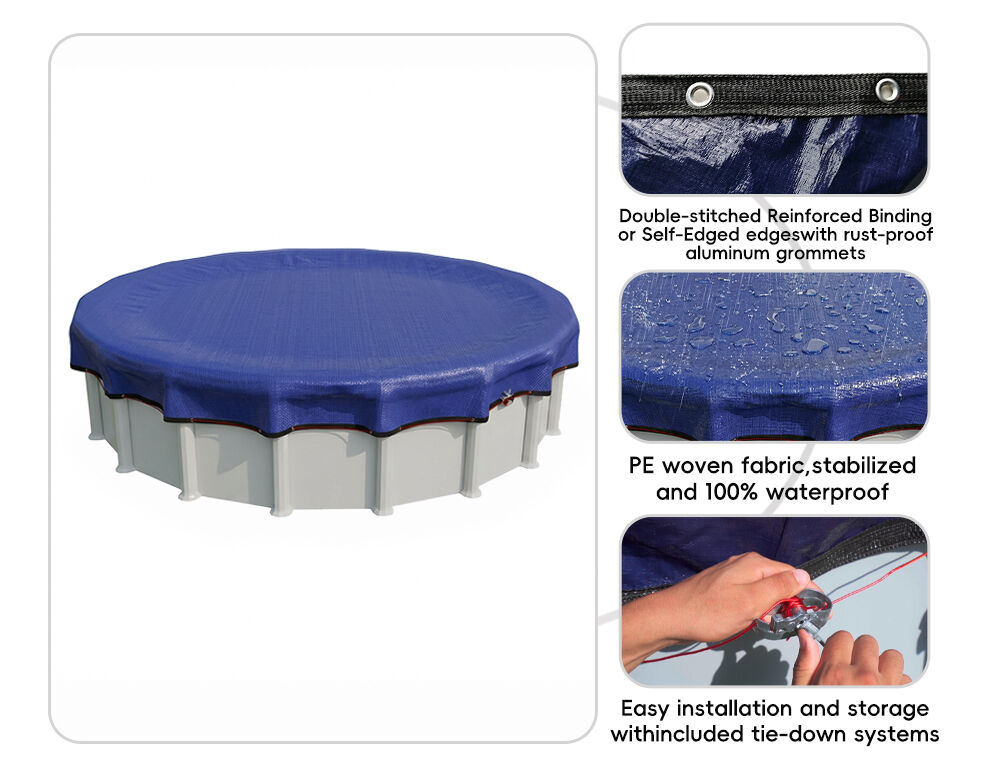 Double-stitched Reinforced Binding or Self-Edged edgeswith rust-proof aluminum grommets

PE woven fabric,stabilized and 100% waterproof

Easy installation and storage withincluded tie-down systems