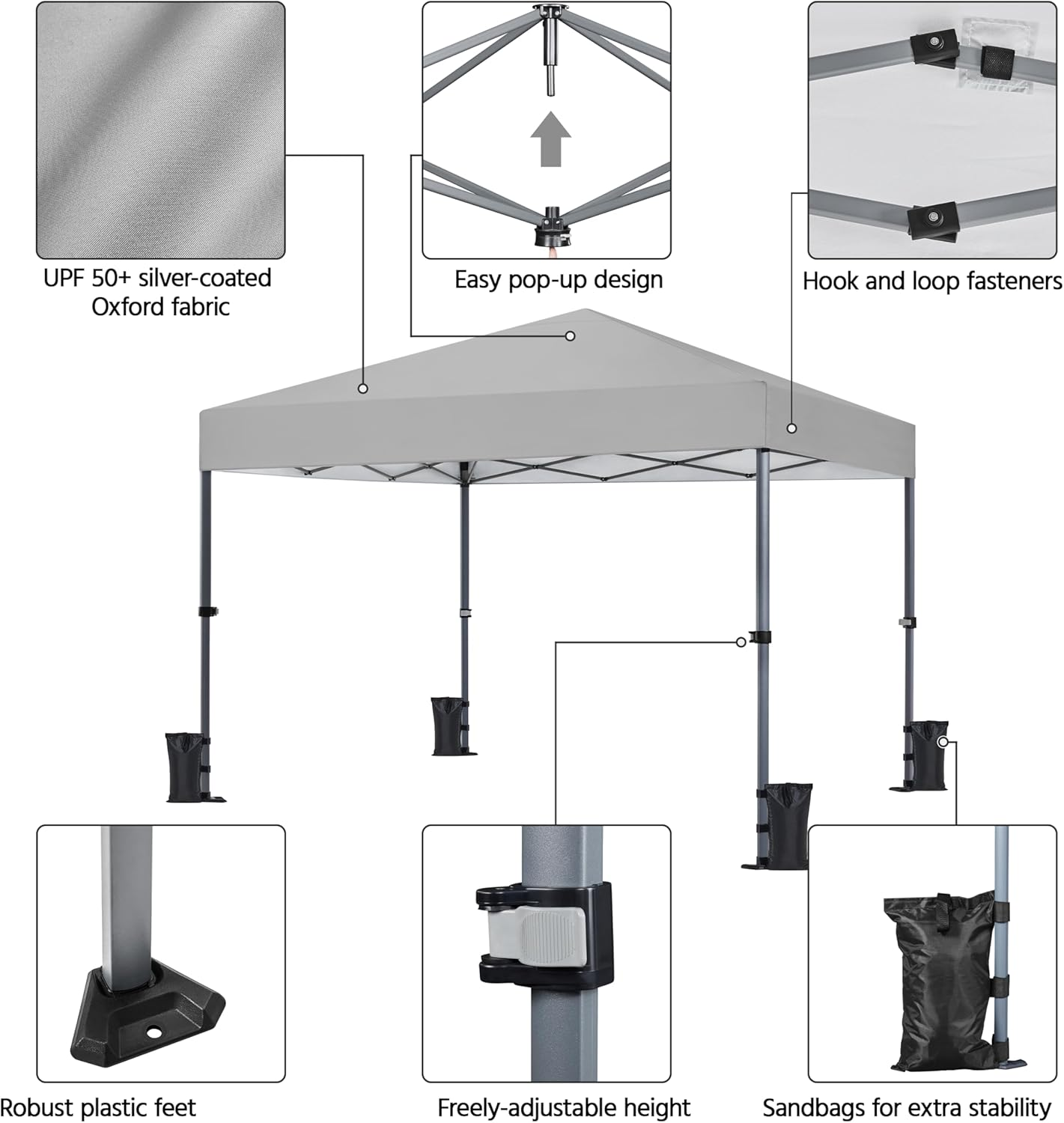 UPF 50+ silver-coated Oxford fabric

Easy pop-up design

Hook and loop fasteners

Robust plastic feet

Freely-adjustable height

Sandbags for extra stability