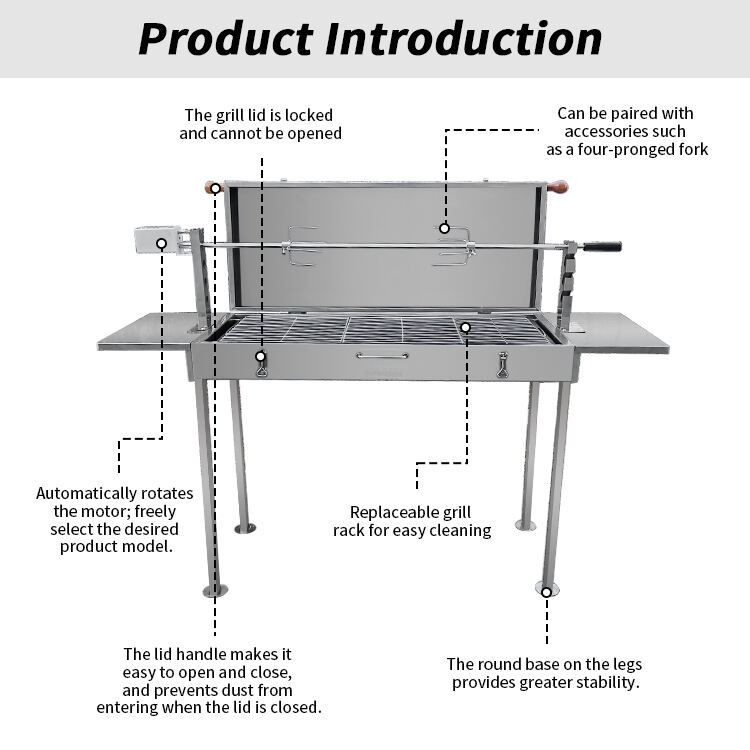 Product Introduction

The grill lid is locked and cannot be opened

Can be paired with accessories such as a four-pronged fork

Automatically rotates the motor; freely select the desired product model.

Replaceable grill rack for easy cleaning

The lid handle makes it easy to open and close, and prevents dust from entering when the lid is closed.

The round base on the legs provides greater stability.