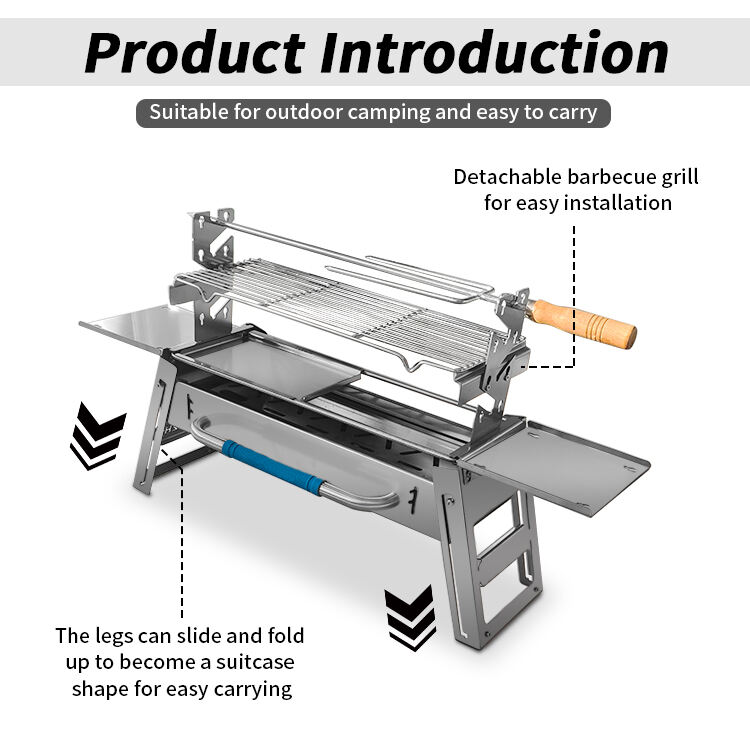 Product Introduction

Suitable for outdoor camping and easy to carry

Detachable barbecue grill for easy installation

The legs can slide and fold up to become a suitcase shape for easy carrying