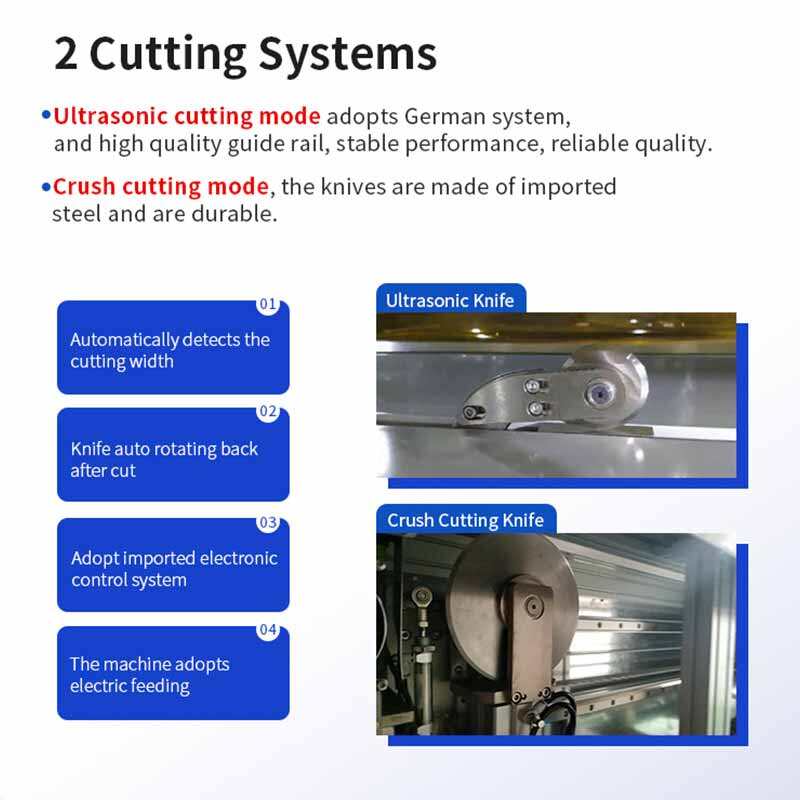 2 Cutting Systems

•Ultrasonic cutting mode adopts German system, and high quality guide rail, stable performance, reliable quality.

•Crush cutting mode, the knives are made of imported steel and are durable.

01
Automatically detects the cutting width

02
Knife auto rotating back after cut

03
Adopt imported electronic control system

04
The machine adopts electric feeding

Ultrasonic Knife

Crush Cutting Knife