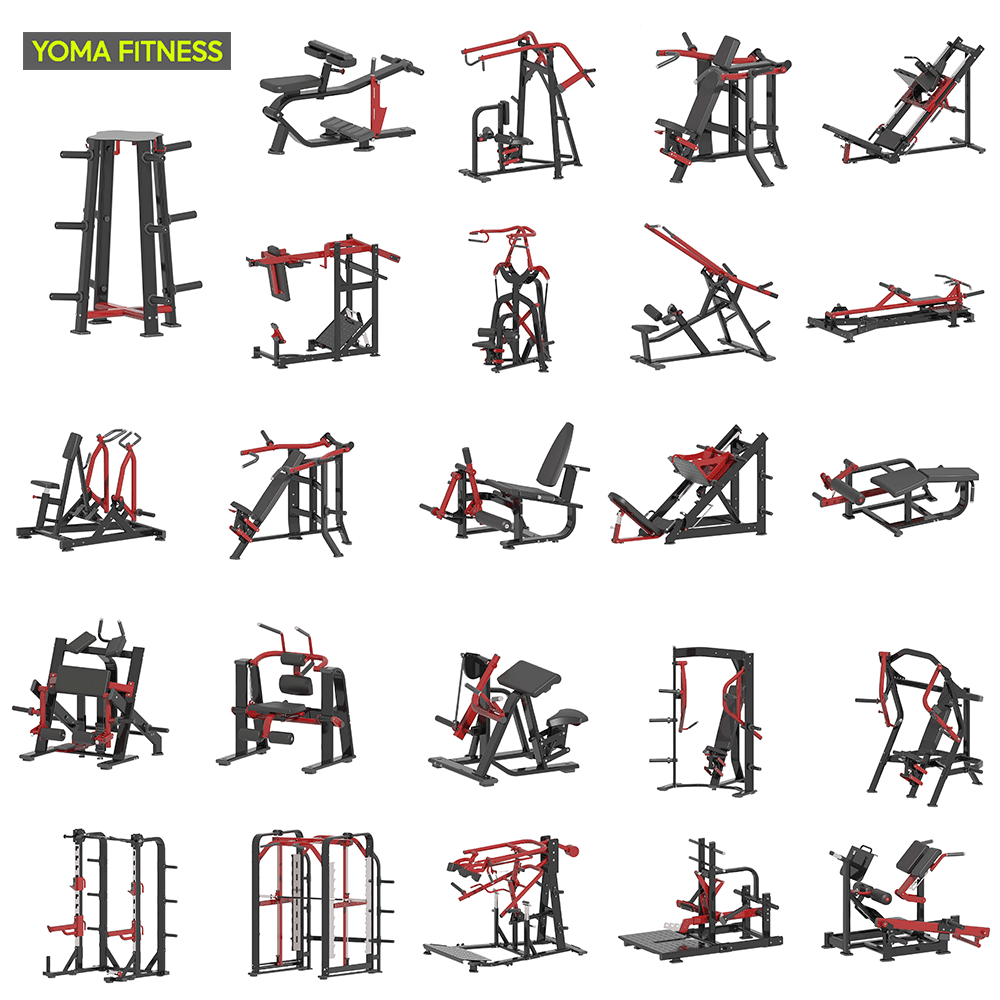 YOMA FITNESS