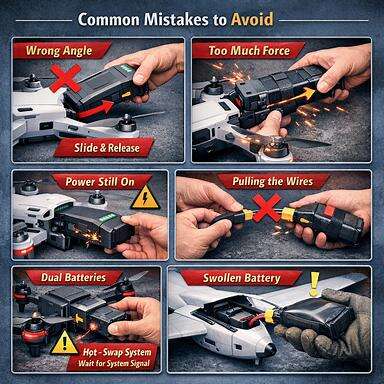 Common Mistakes to Avoid

Wrong Angle

Slide & Release

Too Much Force

Power Still On

Pulling the Wires

Dual Batteries

Hot - Swap System
Wait for System Signal

Swollen Battery