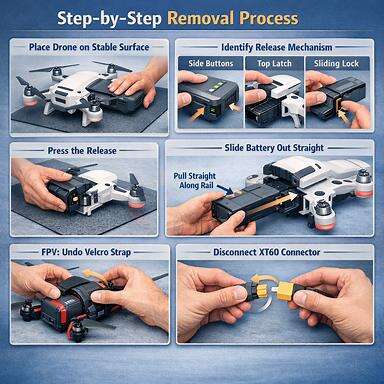 Step-by-Step Removal Process

Place Drone on Stable Surface

Identify Release Mechanism

Side Buttons

Top Latch

Sliding Lock

Press the Release

Slide Battery Out Straight

Pull Straight Along Rail

FPV: Undo Velcro Strap

Disconnect XT60 Connector