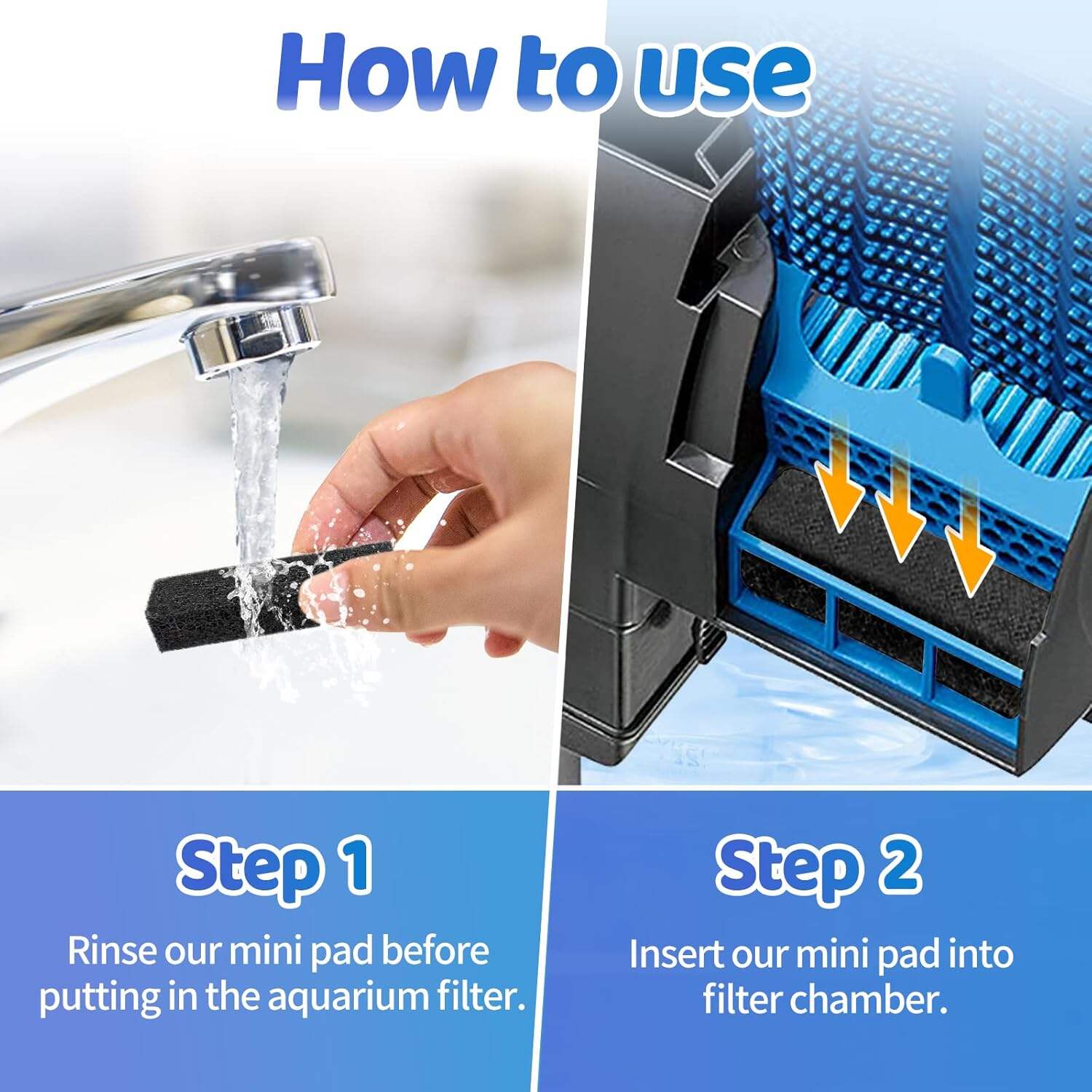 How to use

Step 1

Rinse our mini pad before putting in the aquarium filter.

Step 2

Insert our mini pad into filter chamber.