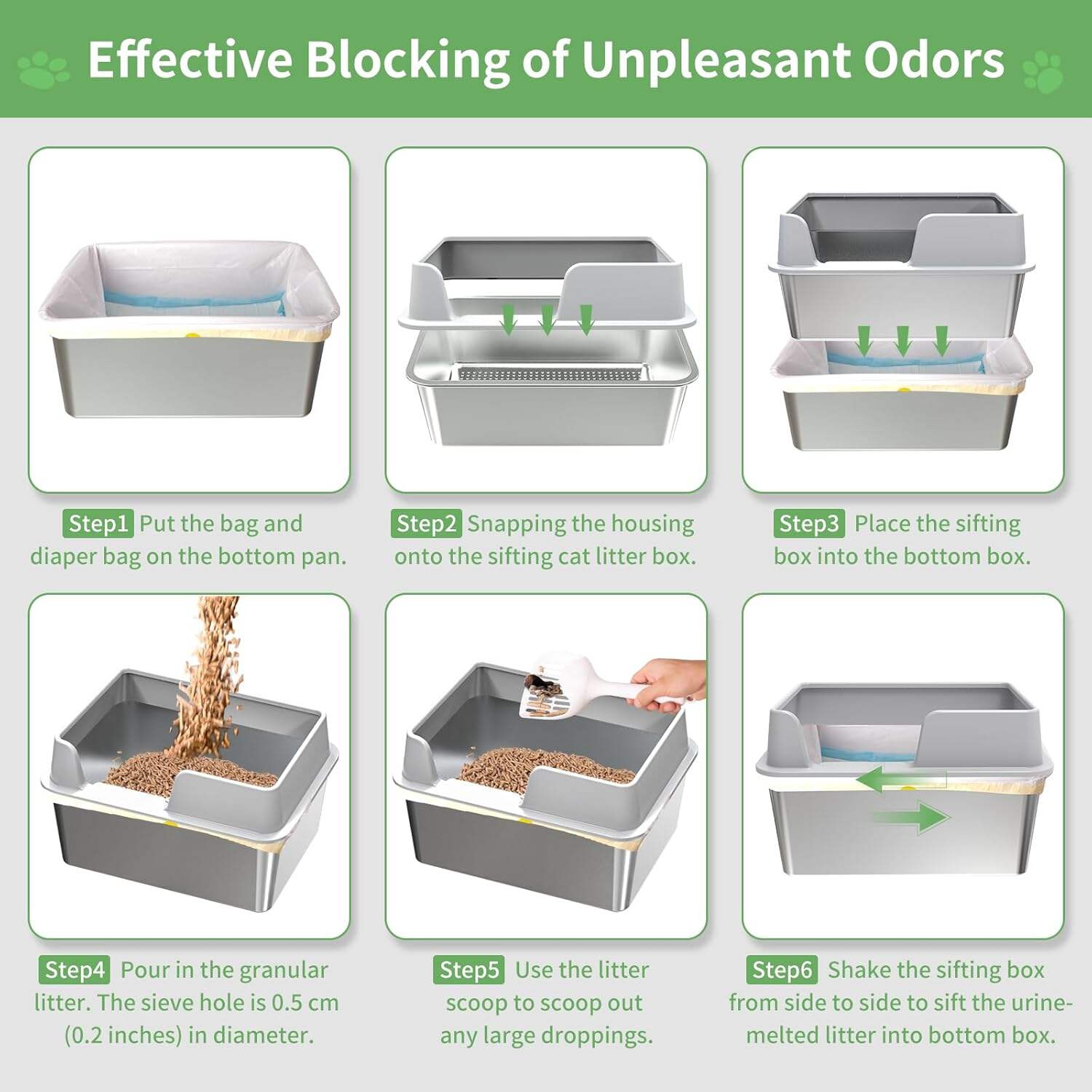 Effective Blocking of Unpleasant Odors

Step1 Put the bag and diaper bag on the bottom pan.

Step2 Snapping the housing onto the sifting cat litter box.

Step3 Place the sifting box into the bottom box.

Step4 Pour in the granular litter. The sieve hole is 0.5 cm (0.2 inches) in diameter.

Step5 Use the litter scoop to scoop out any large droppings.

Step6 Shake the sifting box from side to side to sift the urine-melted litter into bottom box.