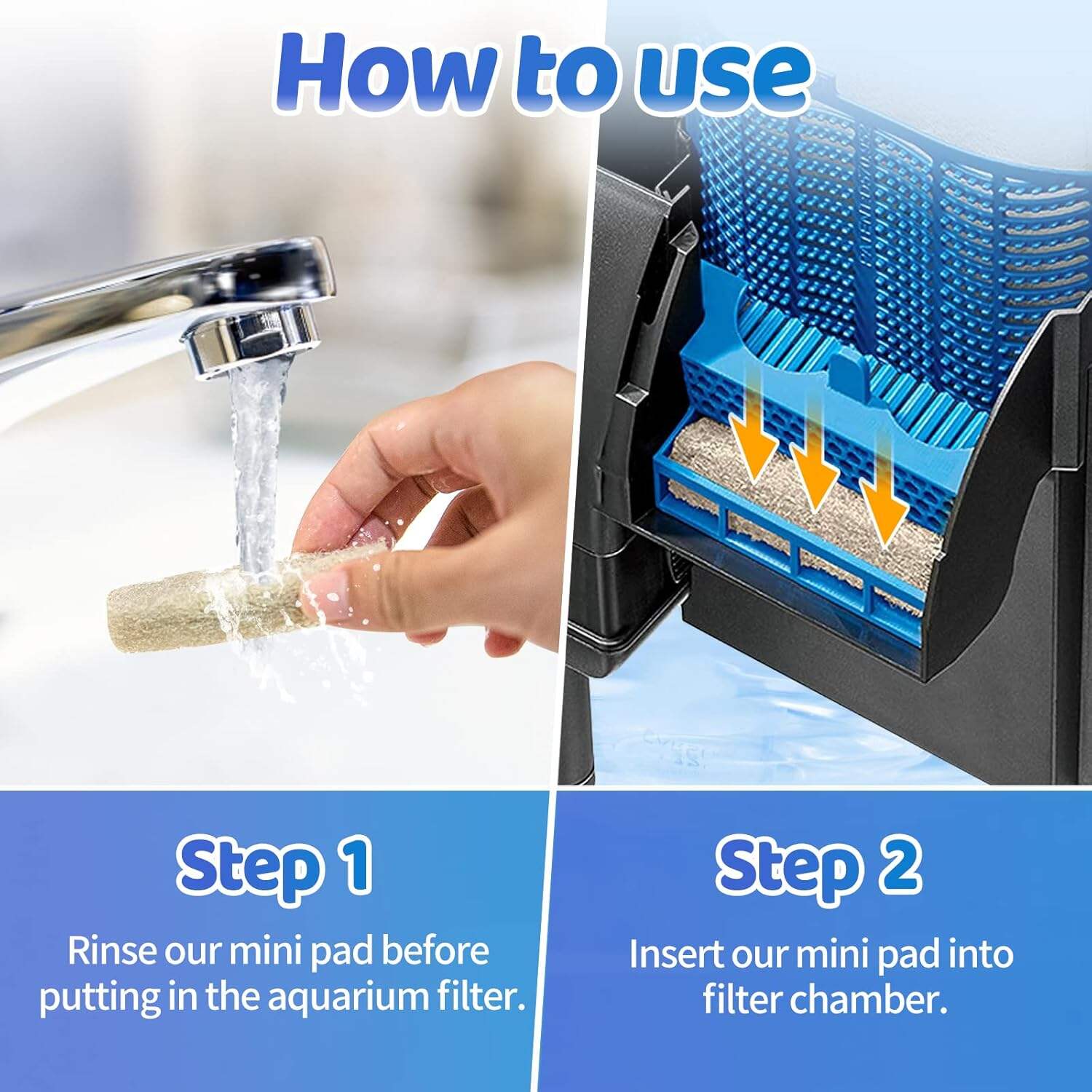 How to use

Step 1

Rinse our mini pad before putting in the aquarium filter.

Step 2

Insert our mini pad into filter chamber.