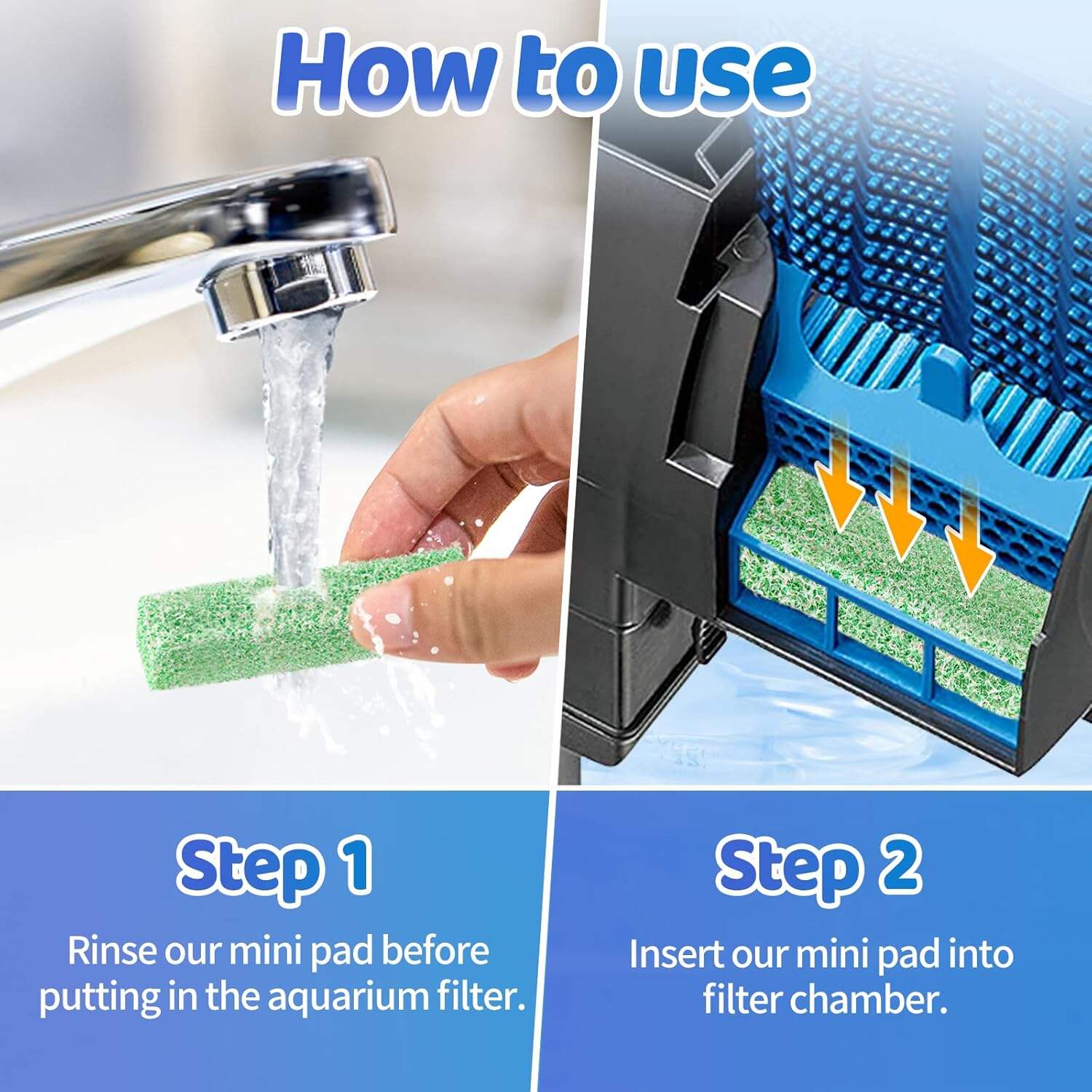 How to use

Step 1

Rinse our mini pad before putting in the aquarium filter.

Step 2

Insert our mini pad into filter chamber.