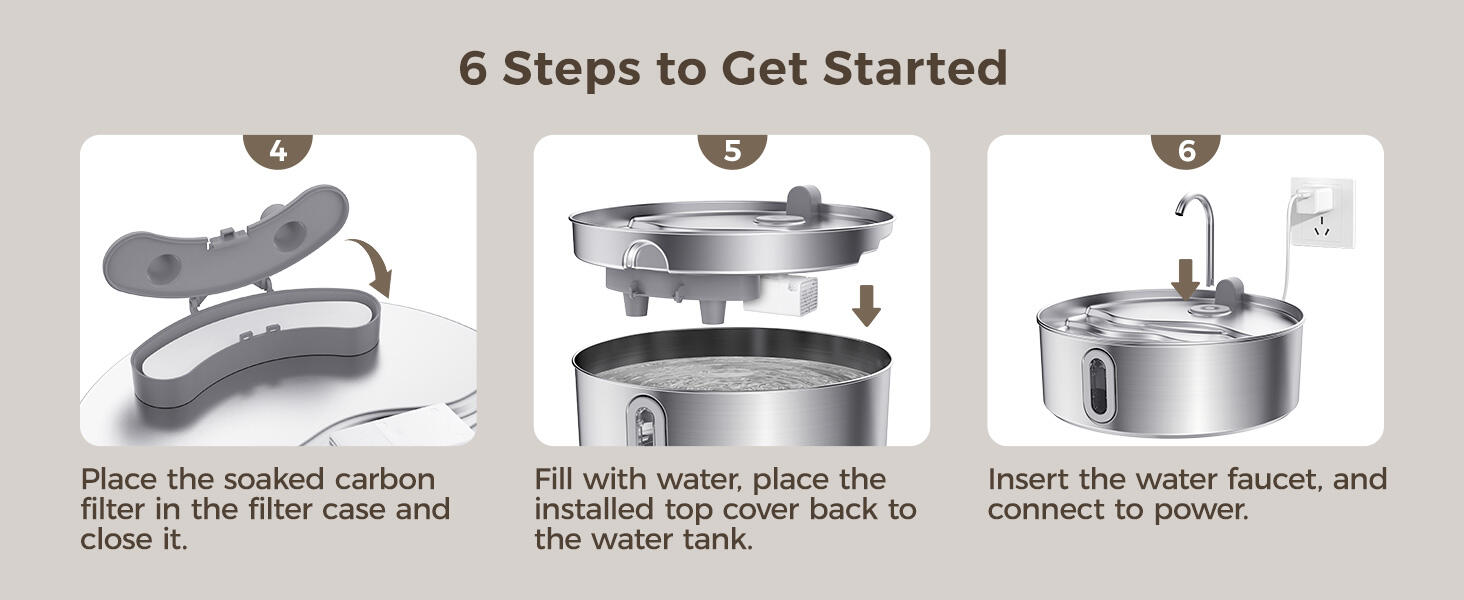 6 Steps to Get Started

4

Place the soaked carbon filter in the filter case and close it.

5

Fill with water, place the installed top cover back to the water tank.

6

Insert the water faucet, and connect to power.