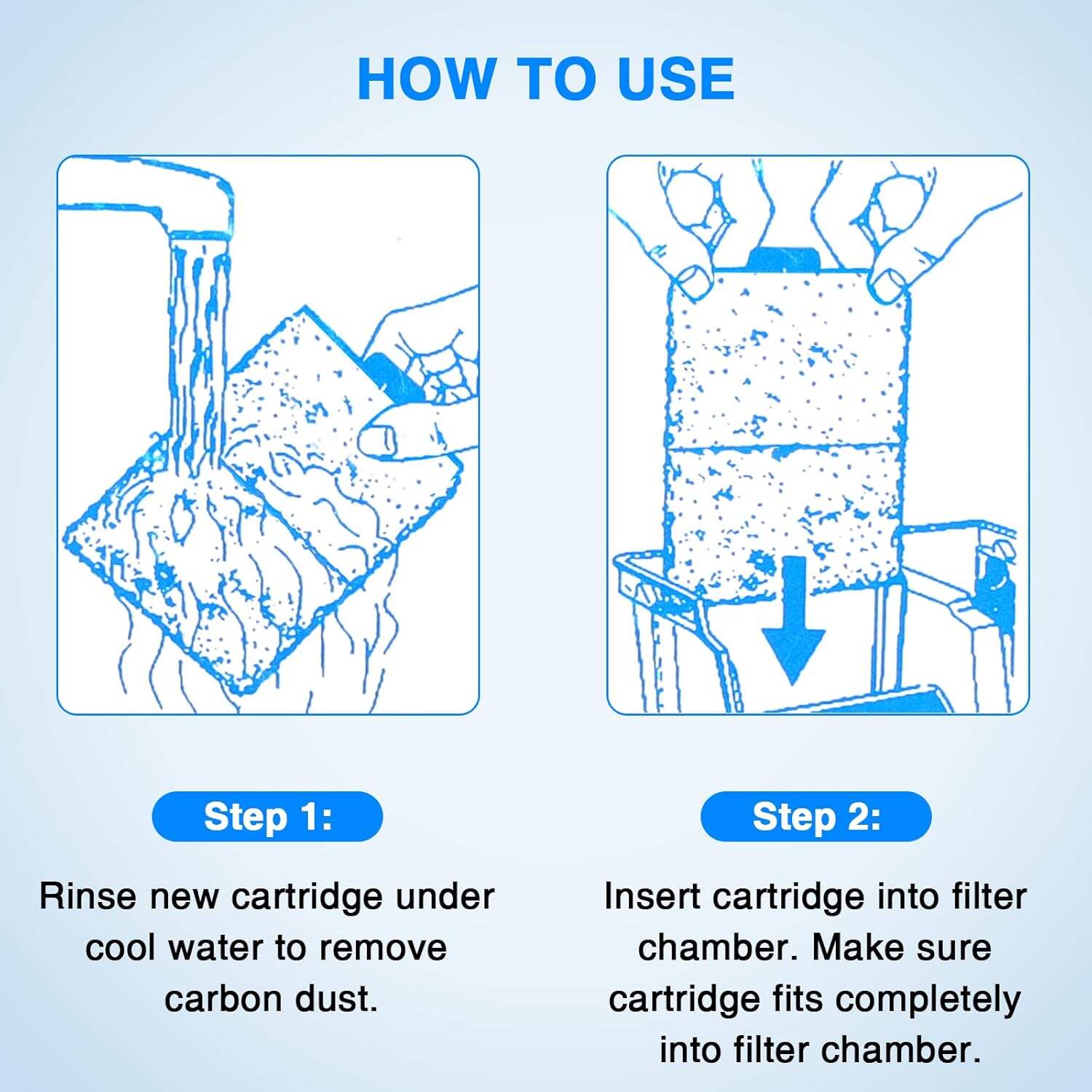 HOW TO USE

Step 1:

Rinse new cartridge under cool water to remove carbon dust.

Step 2:

Insert cartridge into filter chamber. Make sure cartridge fits completely into filter chamber.