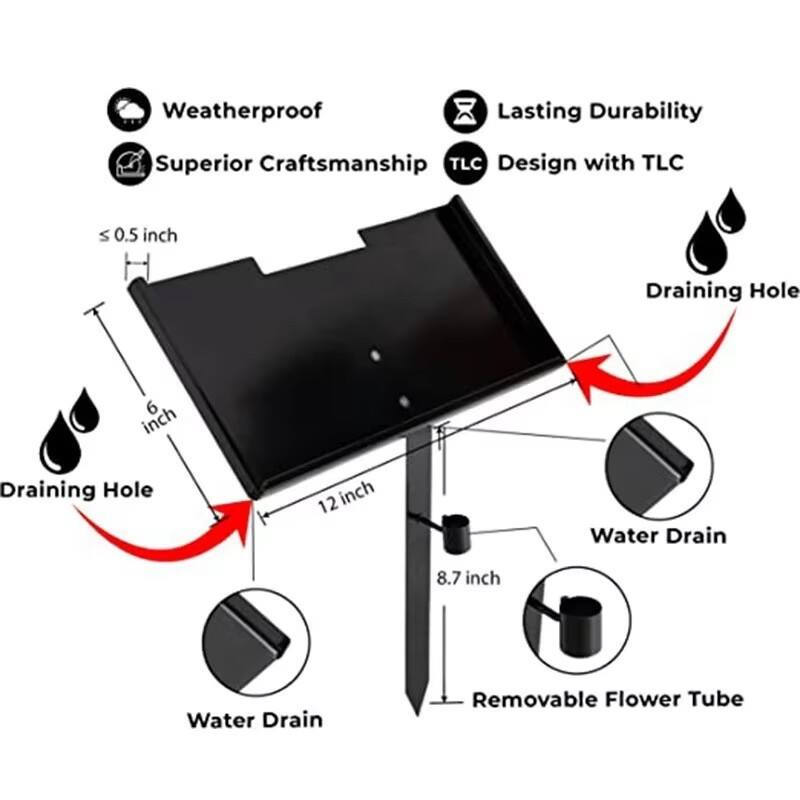 Weatherproof
Lasting Durability
Superior Craftsmanship
TLC Design with TLC

≤ 0.5 inch

Draining Hole

6 inch

Draining Hole

12 inch

Water Drain

8.7 inch

Water Drain

Removable Flower Tube