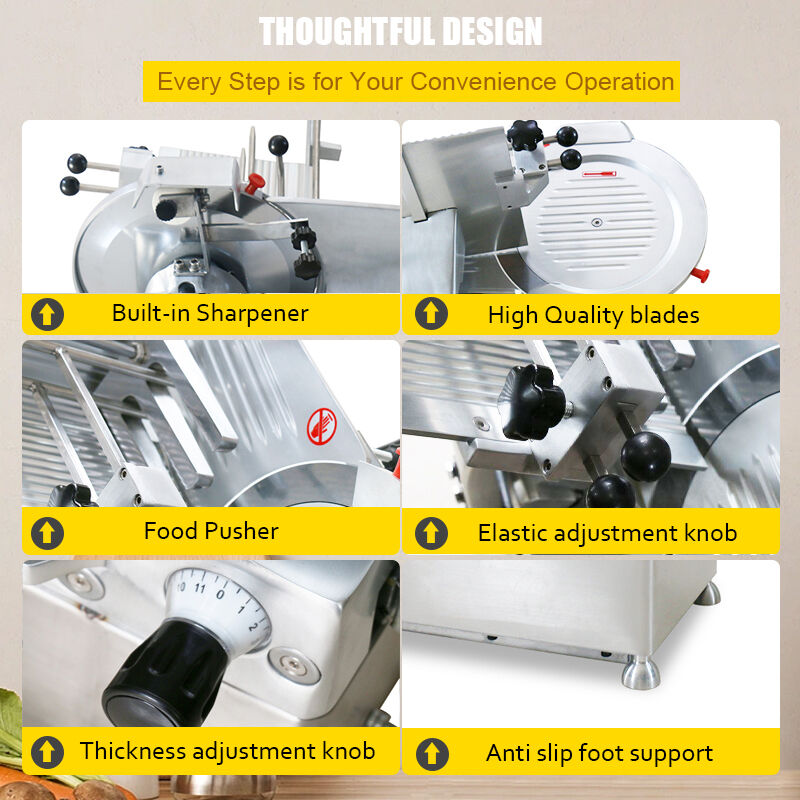 THOUGHTFUL DESIGN

Every Step is for Your Convenience Operation

Built-in Sharpener

High Quality blades

Food Pusher

Elastic adjustment knob

10 11 0 1 2

Thickness adjustment knob

Anti slip foot support