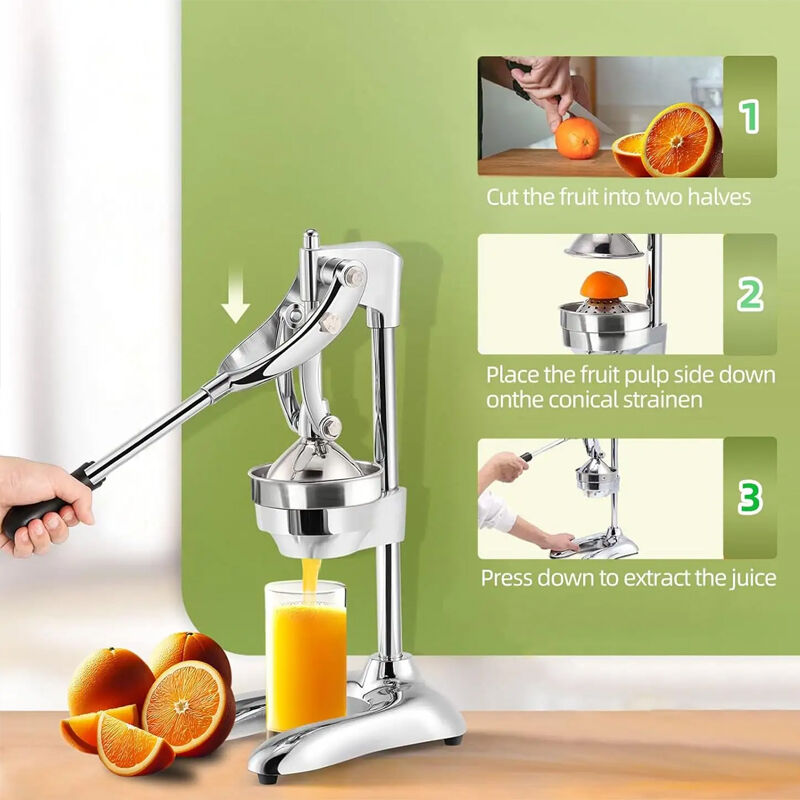 1

Cut the fruit into two halves

2

Place the fruit pulp side down onthe conical strainen

3

Press down to extract the juice