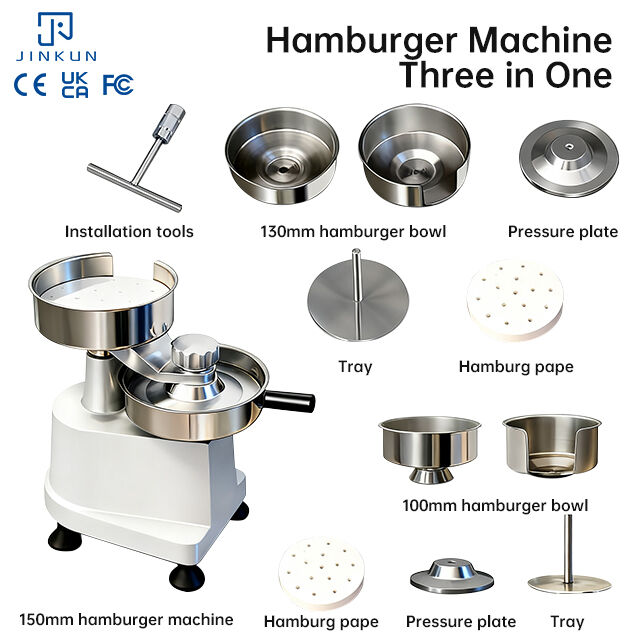 JINKUN
CE UK CA FC

Hamburger Machine
Three in One

Installation tools

130mm hamburger bowl

Pressure plate

Tray

Hamburg pape

100mm hamburger bowl

150mm hamburger machine

Hamburg pape

Pressure plate

Tray