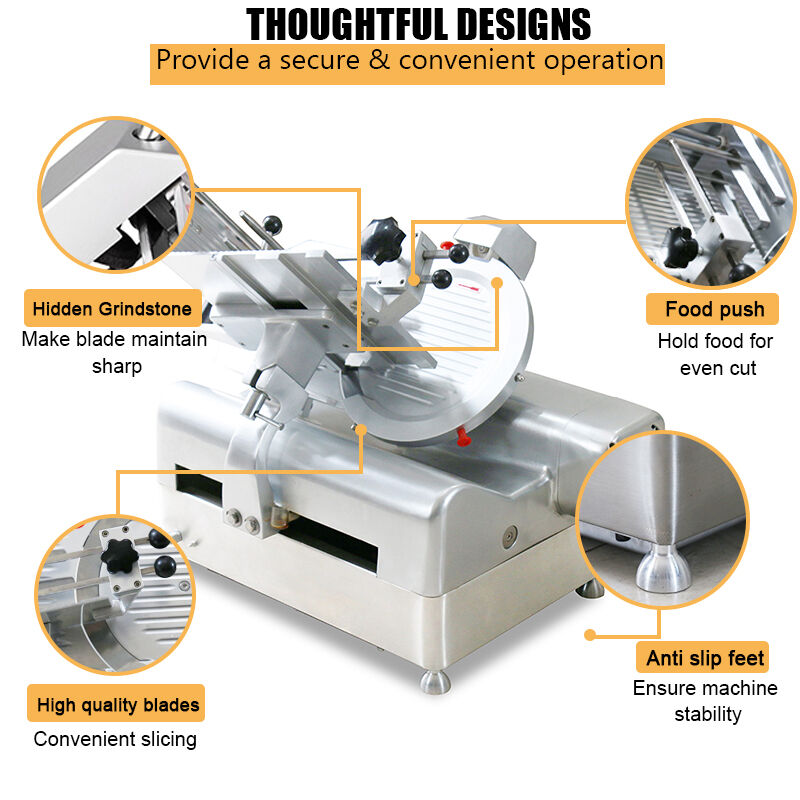 THOUGHTFUL DESIGNS
Provide a secure & convenient operation

Hidden Grindstone
Make blade maintain sharp

Food push
Hold food for even cut

High quality blades
Convenient slicing

Anti slip feet
Ensure machine stability