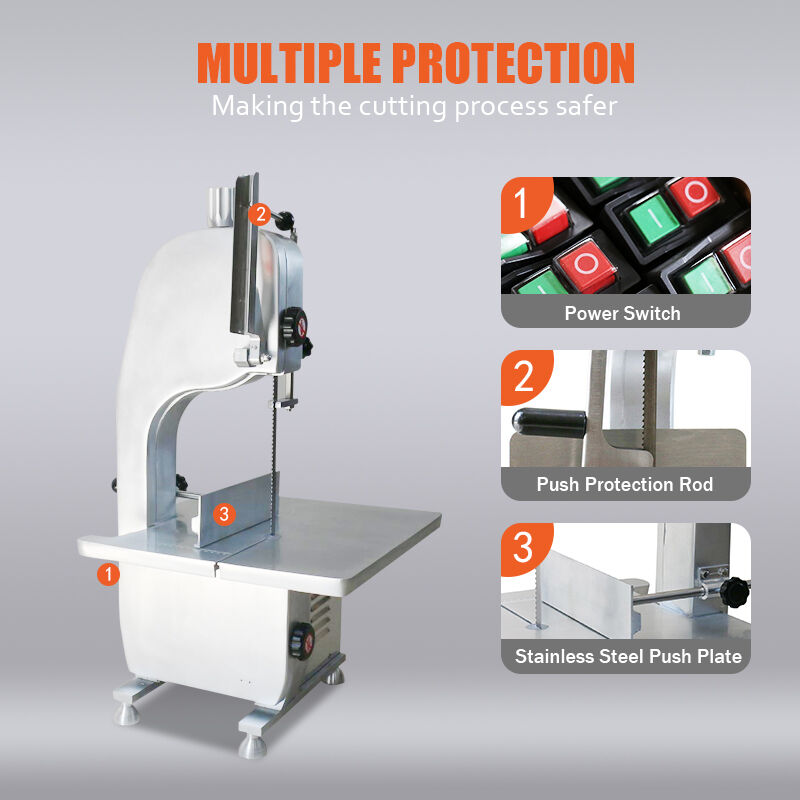 MULTIPLE PROTECTION
Making the cutting process safer

2

3

1

1
Power Switch

2
Push Protection Rod

3
Stainless Steel Push Plate