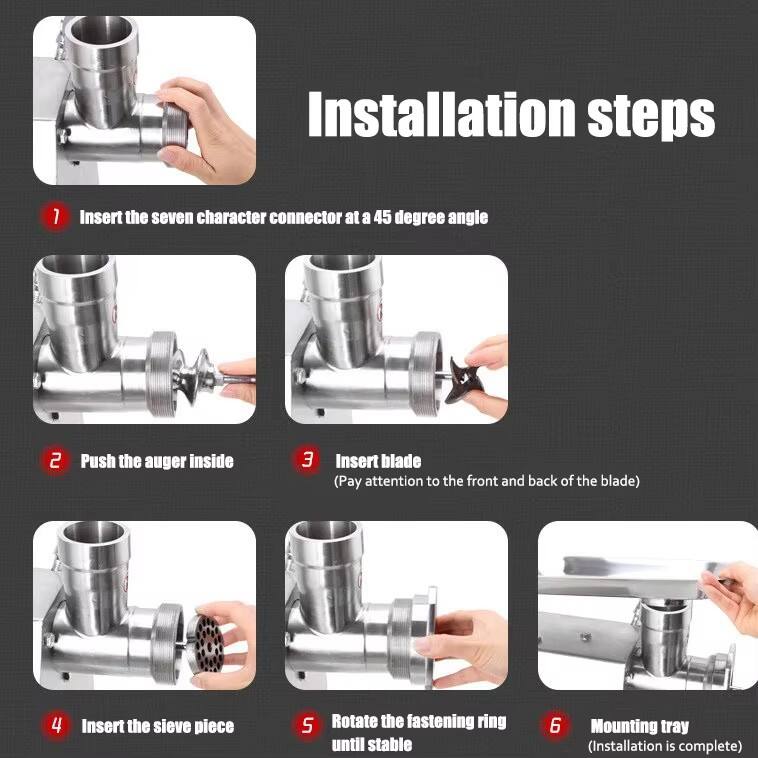 Installation steps

1 Insert the seven character connector at a 45 degree angle

2 Push the auger inside

3 Insert blade
(Pay attention to the front and back of the blade)

4 Insert the sieve piece

5 Rotate the fastening ring until stable

6 Mounting tray
(Installation is complete)