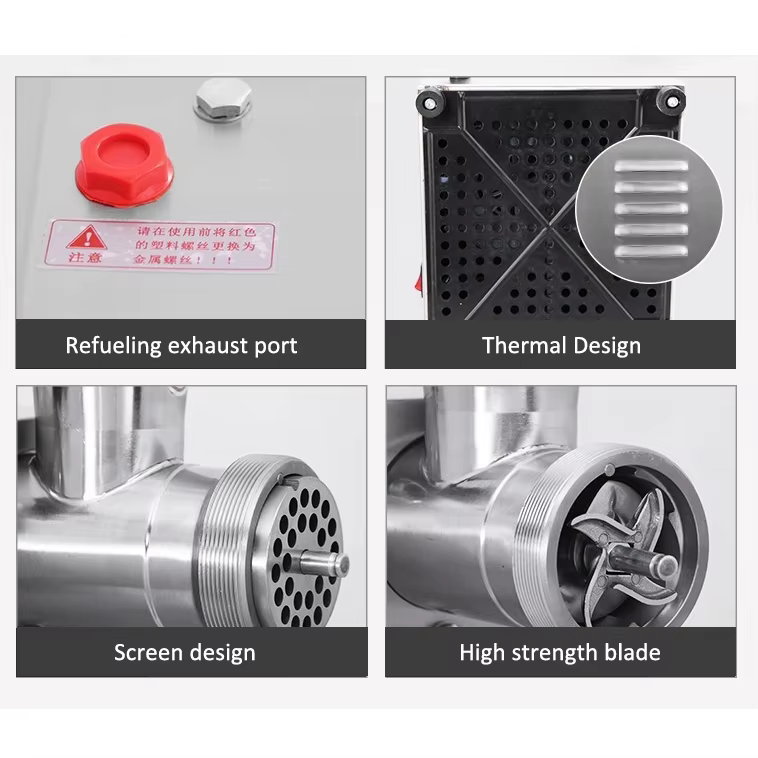 注意 请在使用前将红色的塑料螺丝更换为金属螺丝！！！

Refueling exhaust port

Thermal Design

Screen design

High strength blade