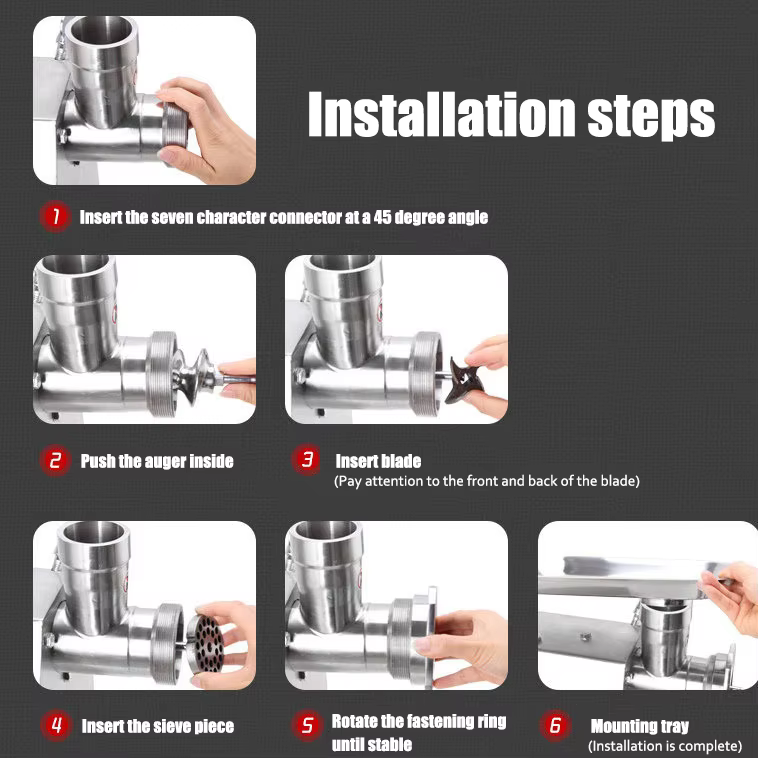 Installation steps

1 Insert the seven character connector at a 45 degree angle

2 Push the auger inside

3 Insert blade
(Pay attention to the front and back of the blade)

4 Insert the sieve piece

5 Rotate the fastening ring until stable

6 Mounting tray
(Installation is complete)