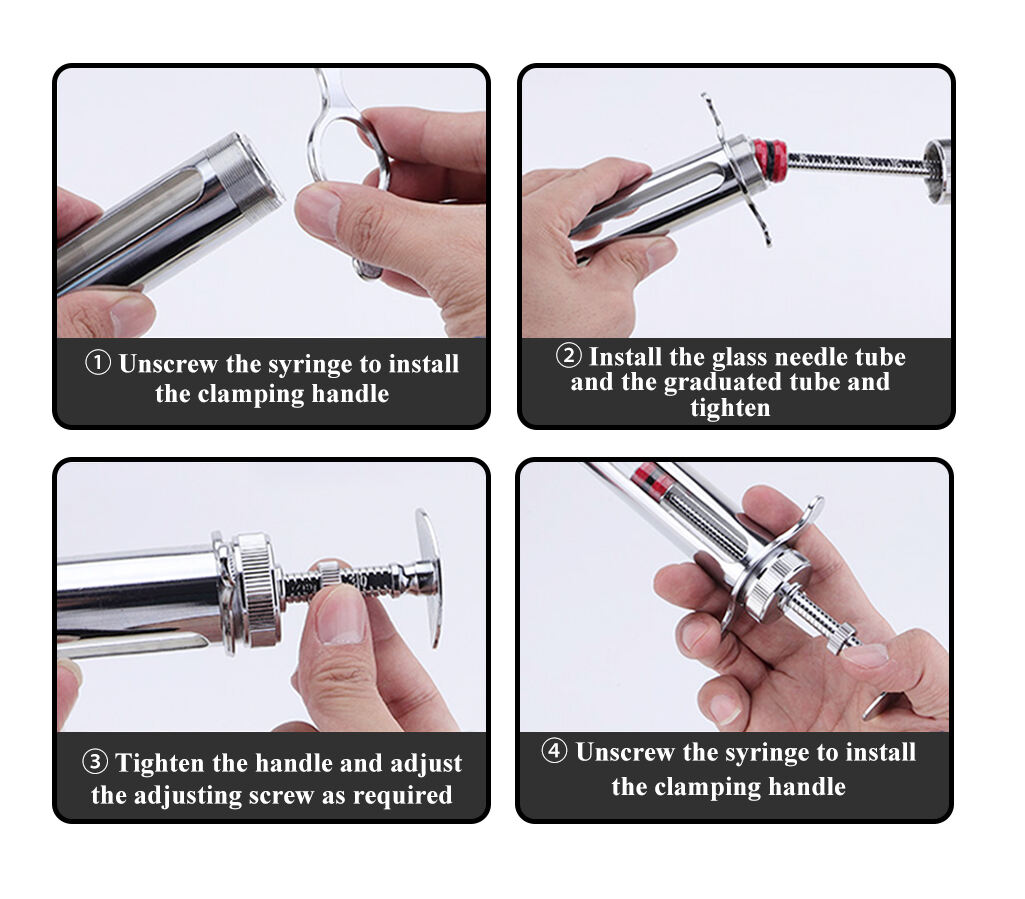 ① Unscrew the syringe to install the clamping handle

② Install the glass needle tube and the graduated tube and tighten

③ Tighten the handle and adjust the adjusting screw as required

④ Unscrew the syringe to install the clamping handle