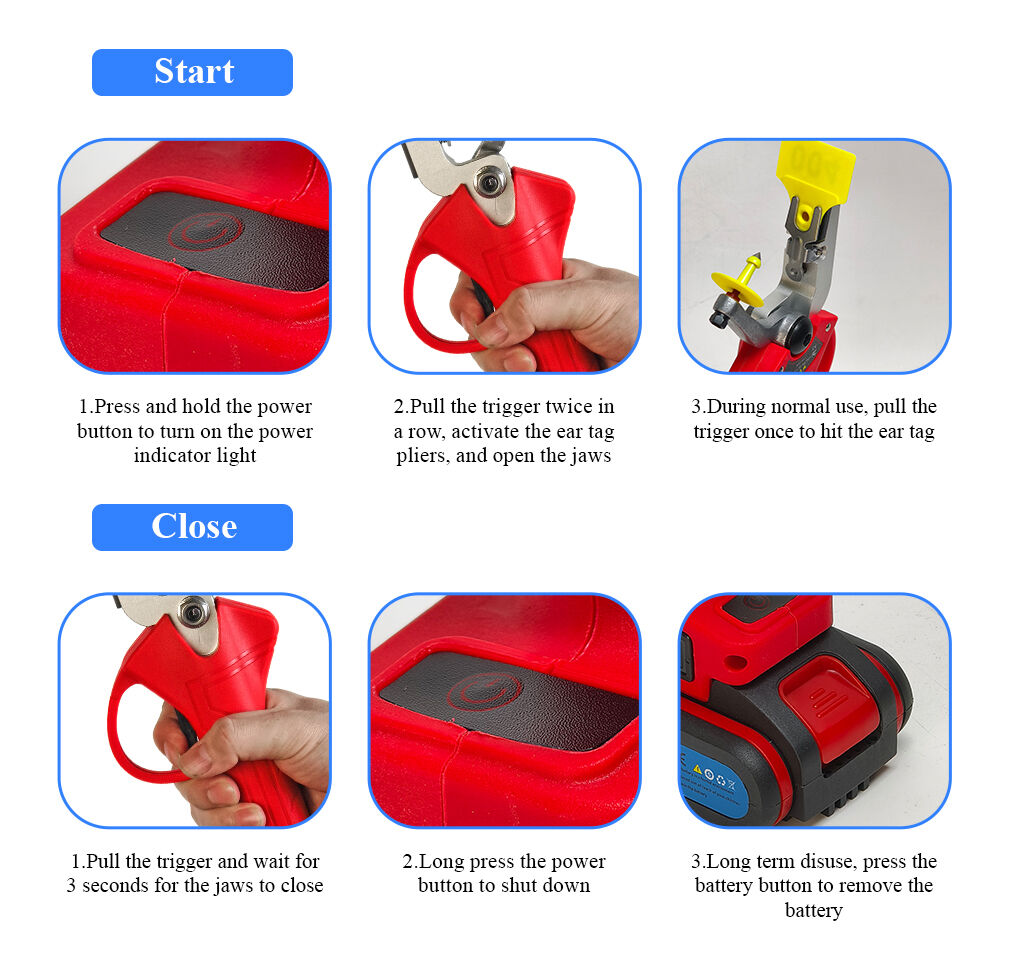 Start

1.Press and hold the power button to turn on the power indicator light

2.Pull the trigger twice in a row, activate the ear tag pliers, and open the jaws

3.During normal use, pull the trigger once to hit the ear tag

Close

1.Pull the trigger and wait for 3 seconds for the jaws to close

2.Long press the power button to shut down

3.Long term disuse, press the battery button to remove the battery