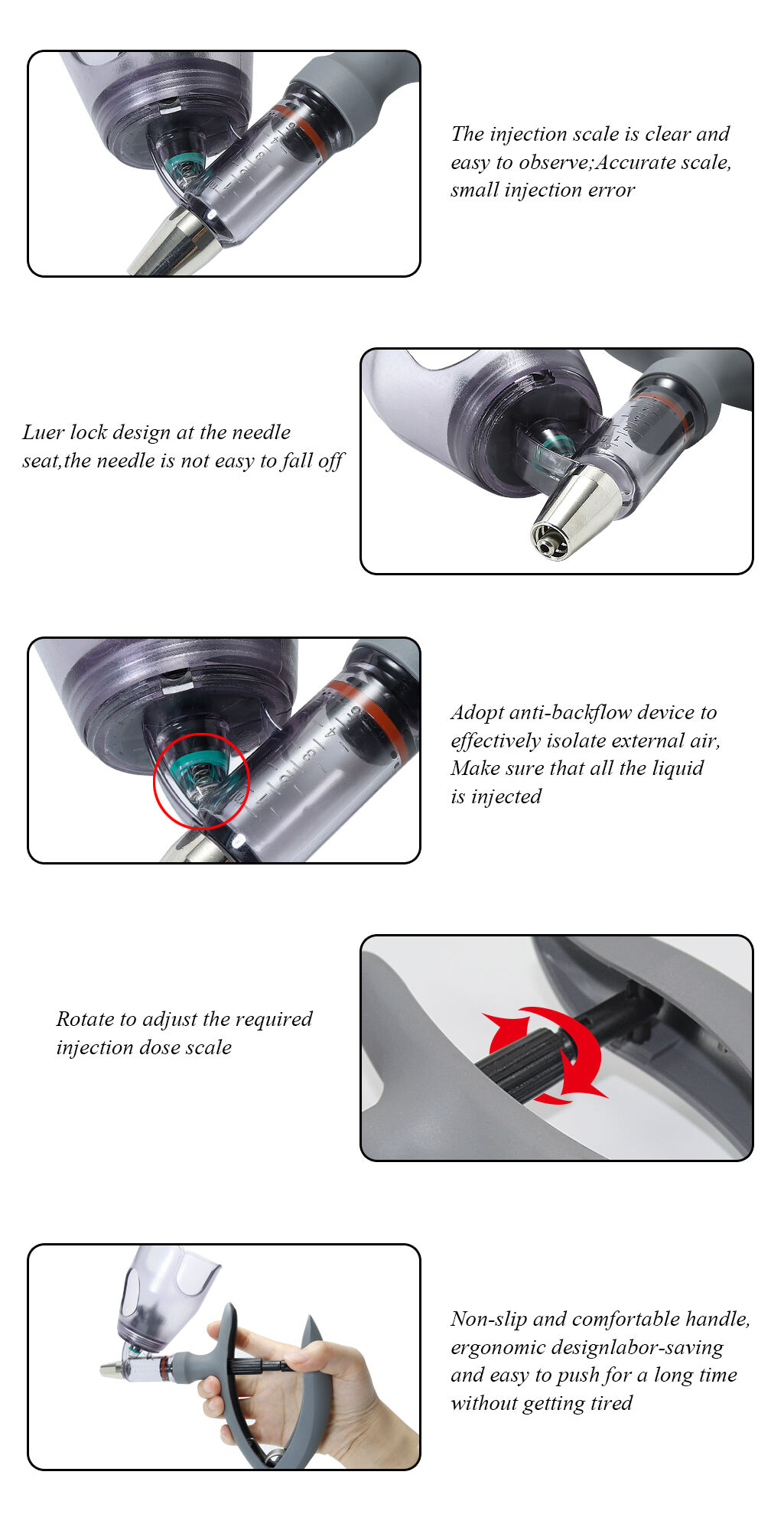 The injection scale is clear and easy to observe;Accurate scale, small injection error

Luer lock design at the needle seat,the needle is not easy to fall off

Adopt anti-backflow device to effectively isolate external air, Make sure that all the liquid is injected

Rotate to adjust the required injection dose scale

Non-slip and comfortable handle, ergonomic designlabor-saving and easy to push for a long time without getting tired