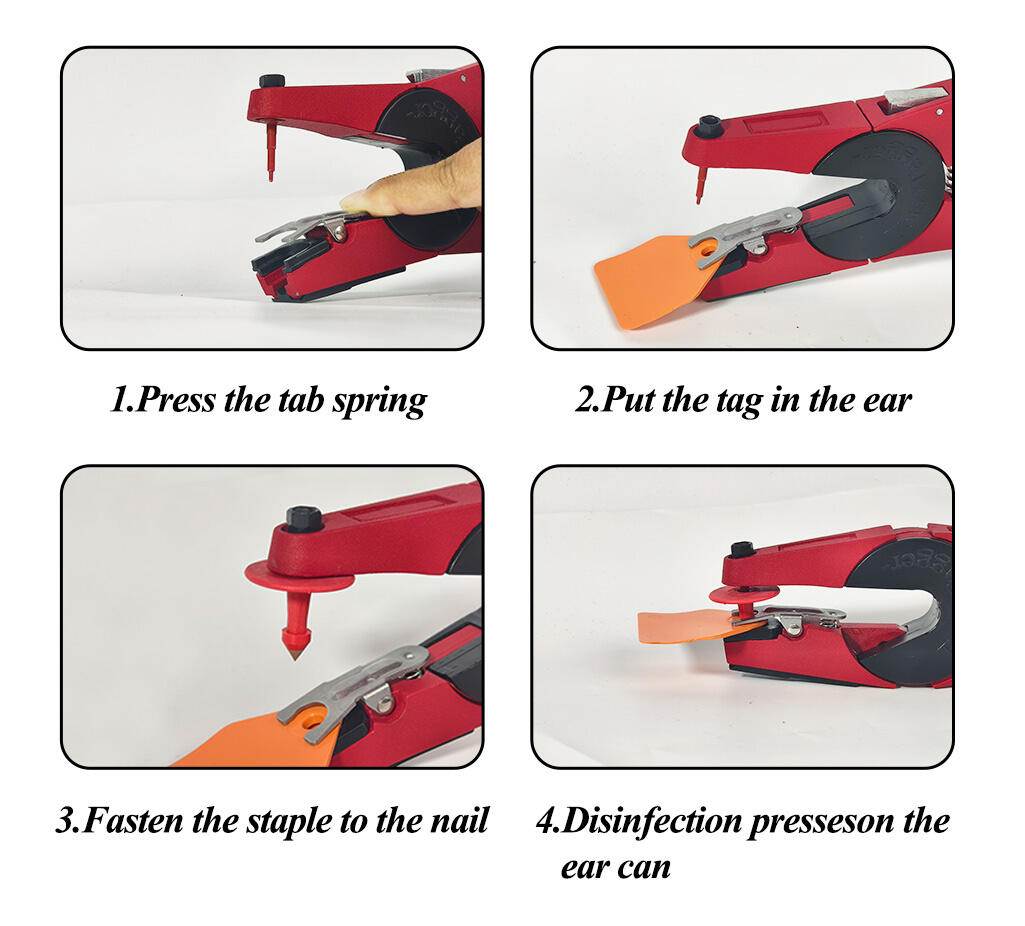 1.Press the tab spring

2.Put the tag in the ear

3.Fasten the staple to the nail

4.Disinfection presseson the ear can