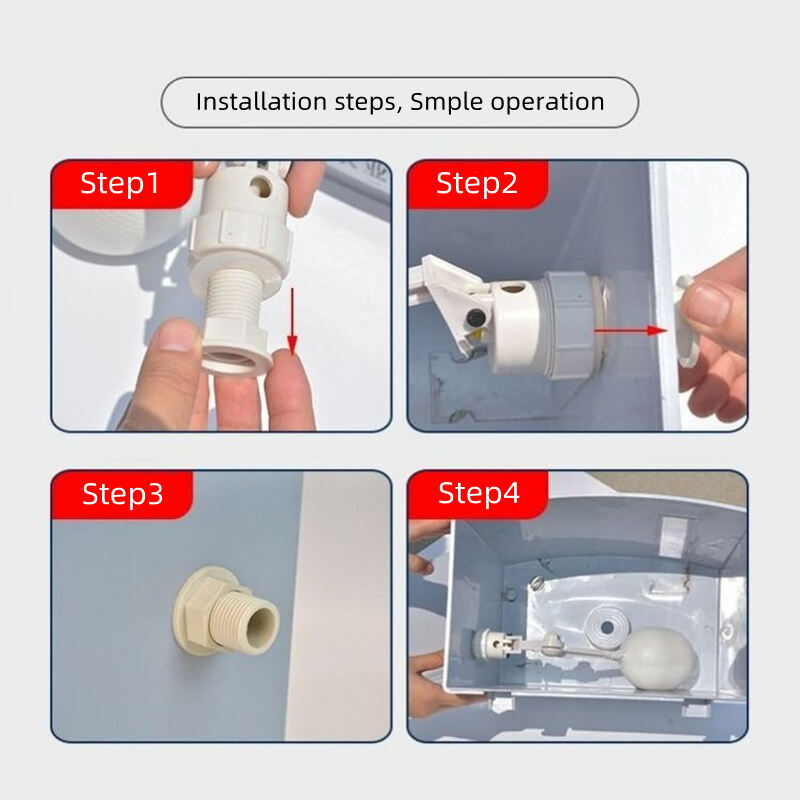 Installation steps, Smple operation

Step1

Step2

Step3

Step4