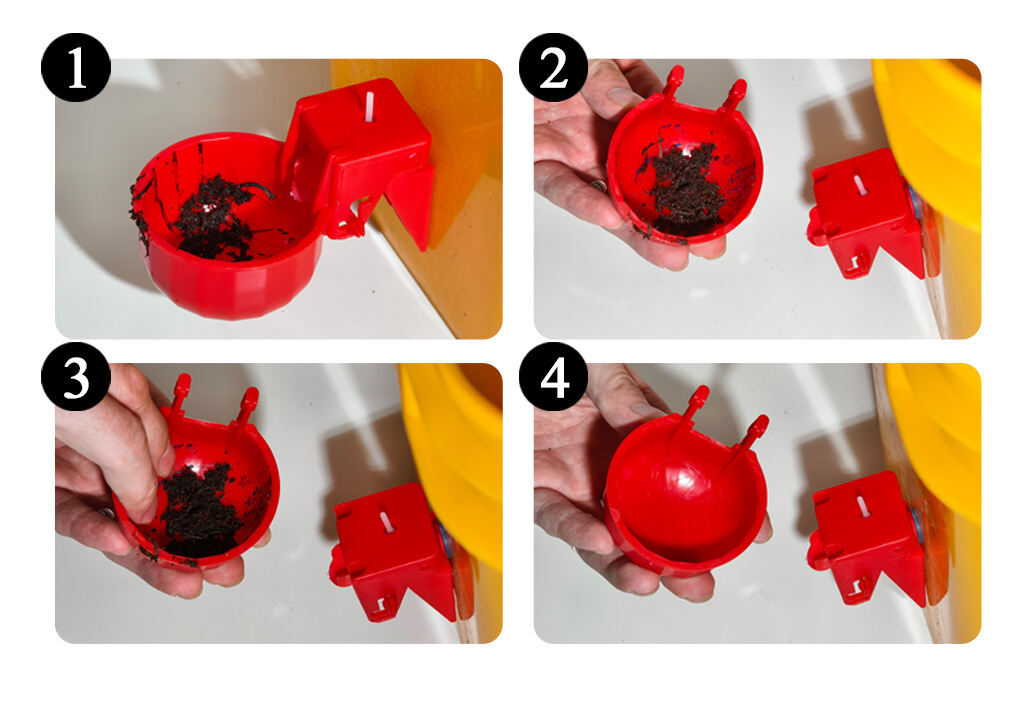 1

2

3

4