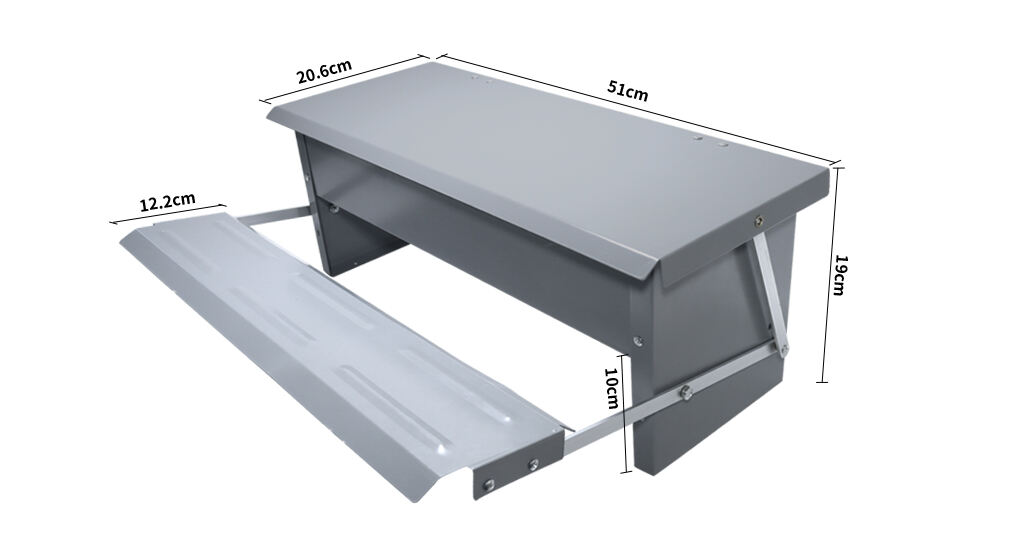 20.6cm
51cm
12.2cm
19cm
10cm